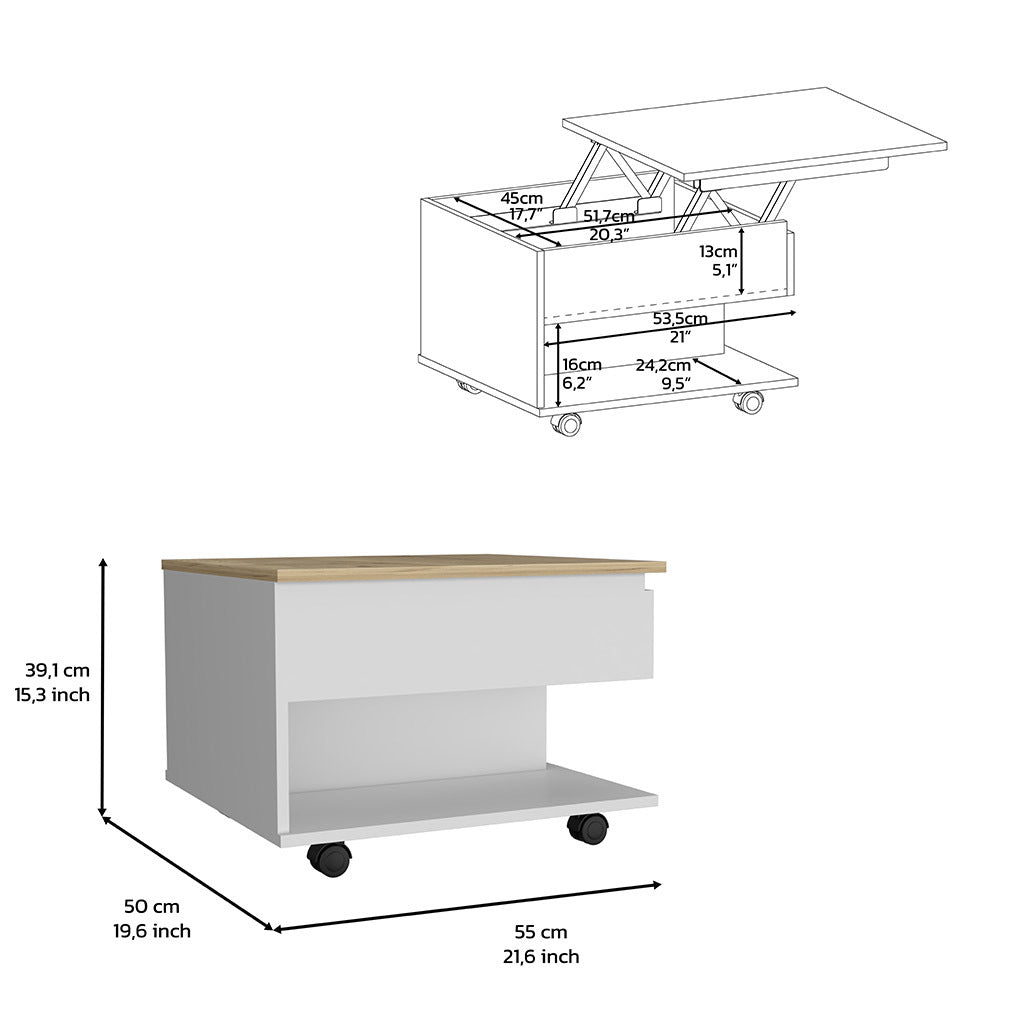 45cm
17,7"
51,7cm
20,3"
13cm
5,1"
53,5cm
21"
16cm
6,2"
24,2cm
9,5"

39,1 cm
15,3 inch
50 cm
19,6 inch
55 cm
21,6 inch