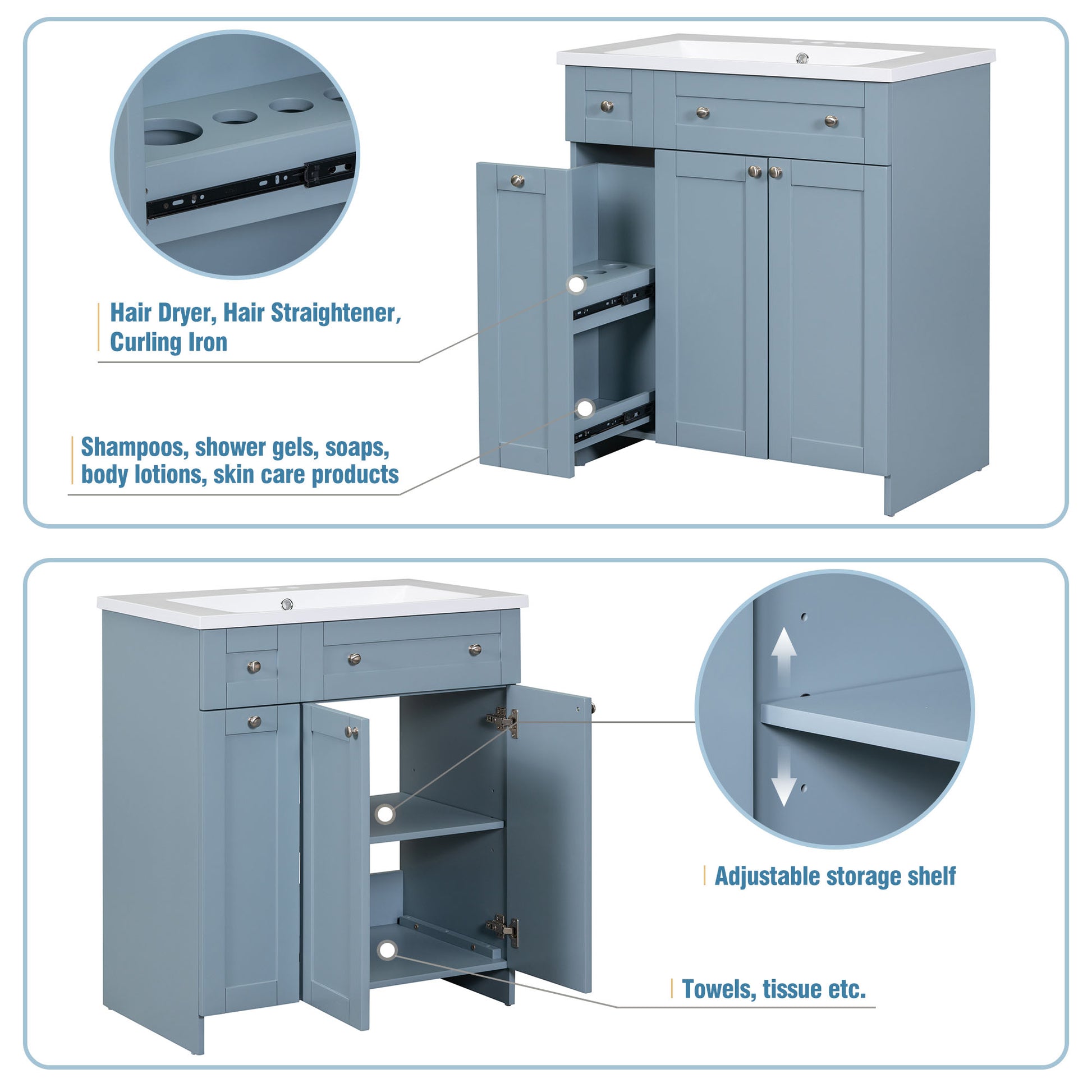 Hair Dryer, Hair Straightener, Curling Iron

Shampoos, shower gels, soaps, body lotions, skin care products

Adjustable storage shelf

Towels, tissue etc.