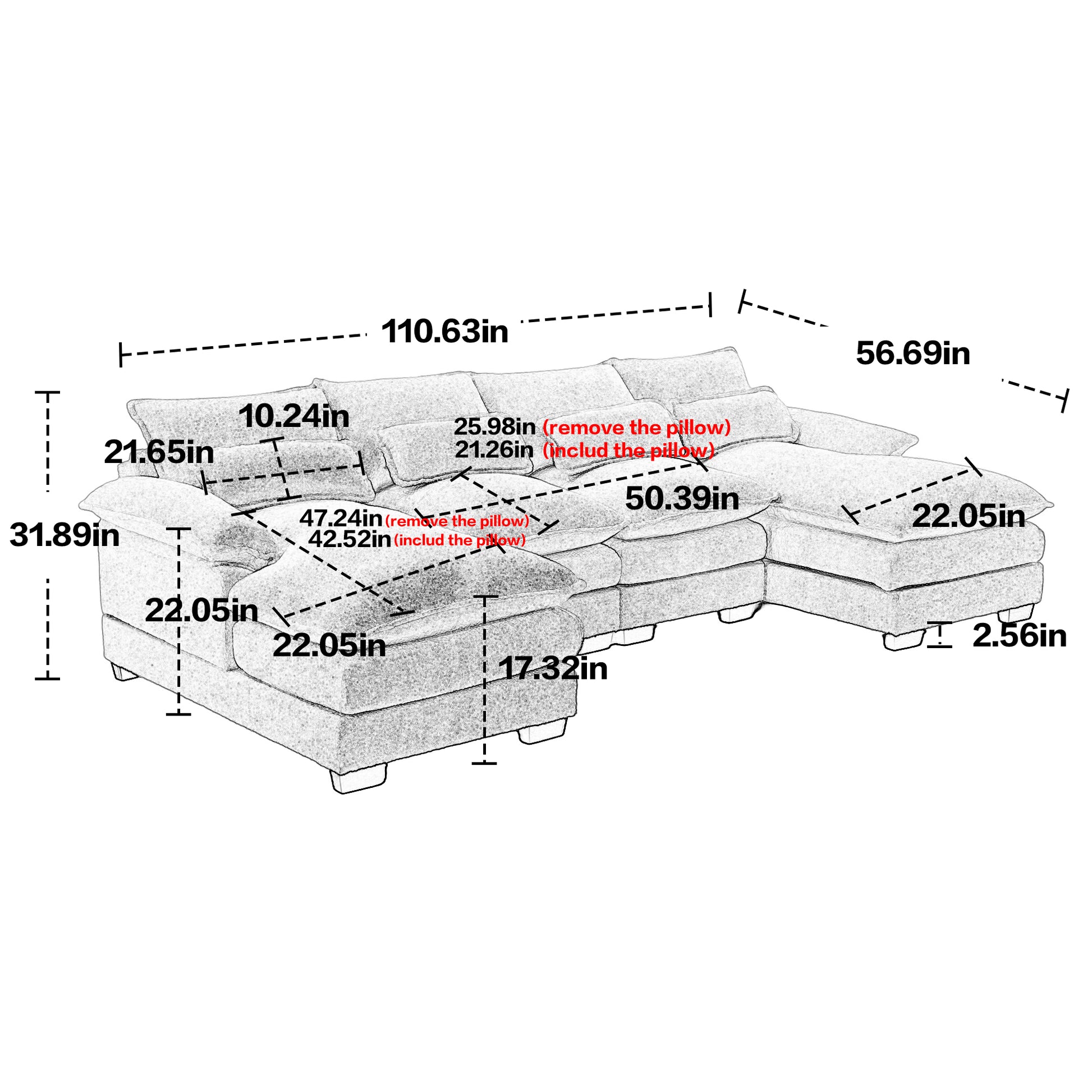 110.63in

56.69in

10.24in

21.65in

25.98in (remove the pillow)
21.26in (includ the pillow)

50.39in

22.05in

31.89in

47.24in (remove the pillow)
42.52in (includ the pillow)

22.05in

22.05in

17.32in

2.56in