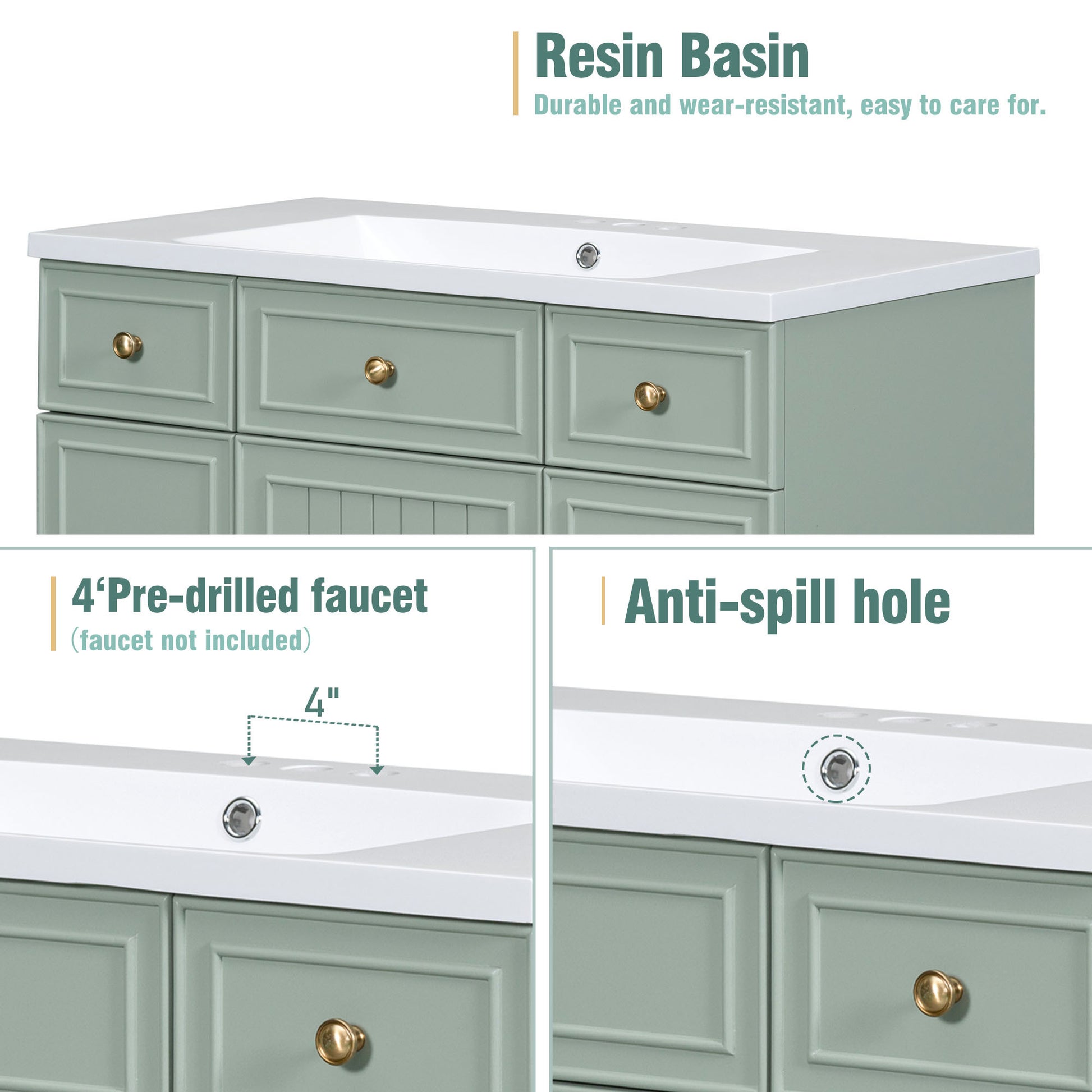 Resin Basin
Durable and wear-resistant, easy to care for.

4‘Pre-drilled faucet
（faucet not included）

4"

Anti-spill hole