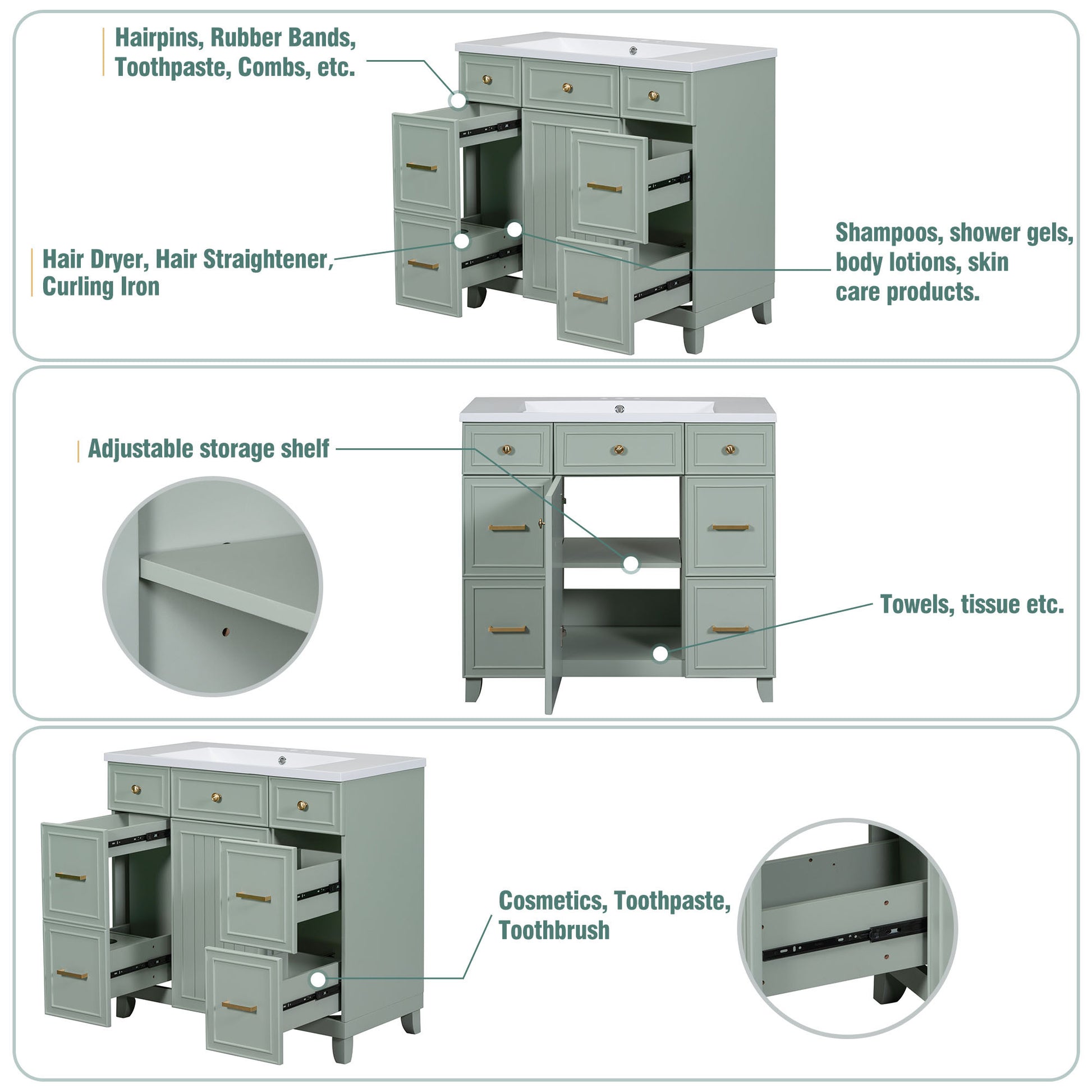 Hairpins, Rubber Bands, Toothpaste, Combs, etc.

Hair Dryer, Hair Straightener, Curling Iron

Shampoos, shower gels, body lotions, skin care products.

Adjustable storage shelf

Towels, tissue etc.

Cosmetics, Toothpaste, Toothbrush