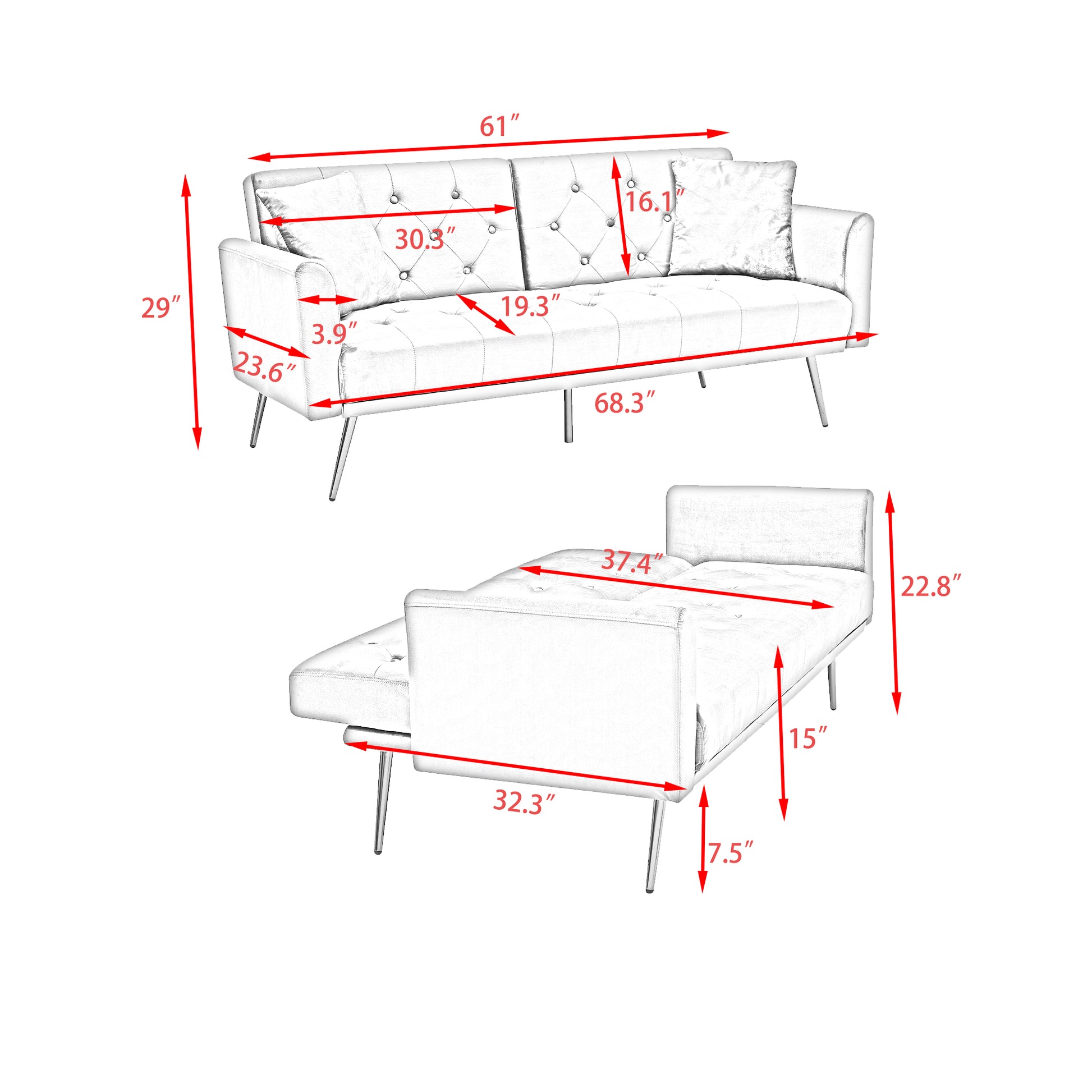 61″

16.1″

30.3″

29″

19.3″

3.9″

23.6″

68.3″

37.4″

22.8″

15″

32.3″

7.5″