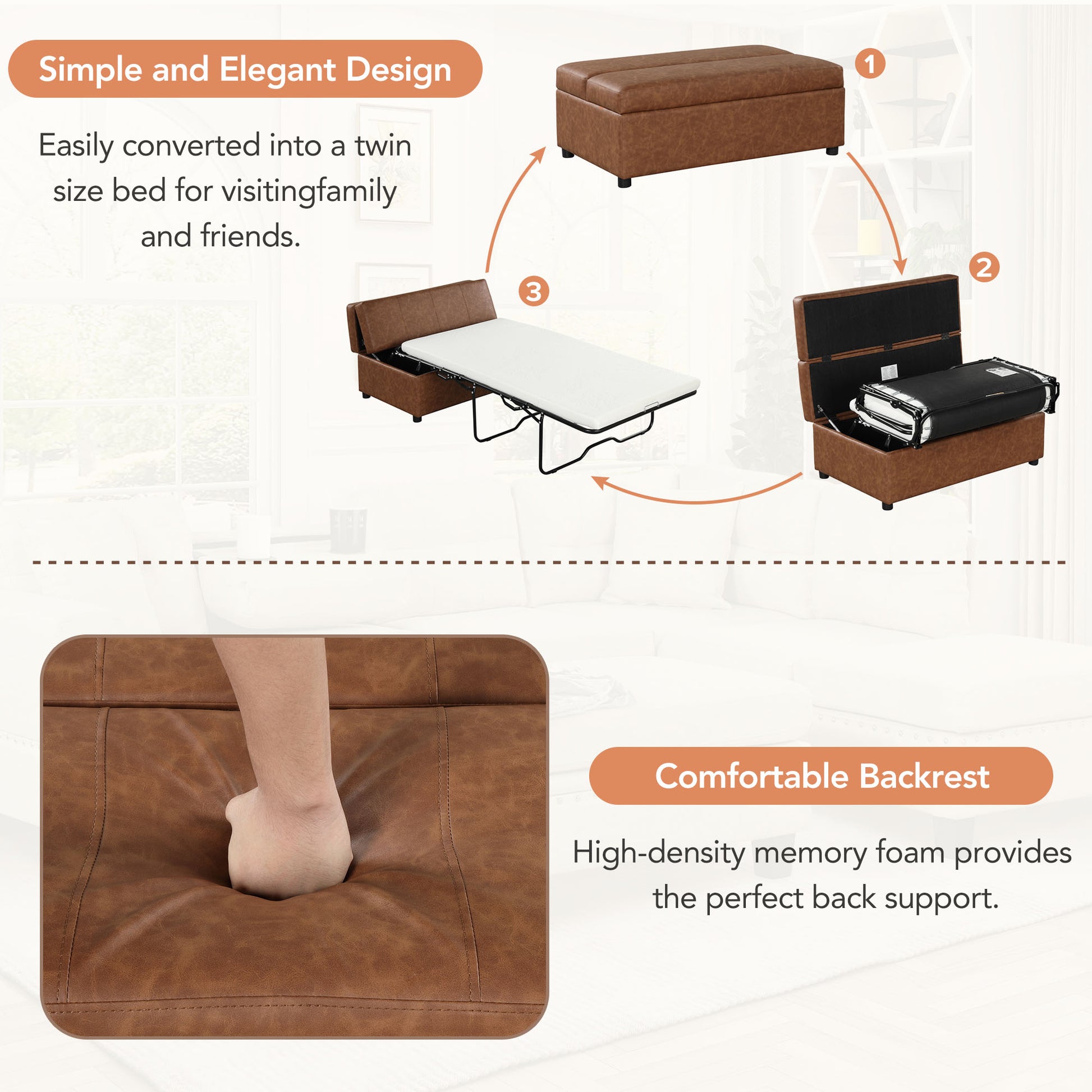 Simple and Elegant Design

Easily converted into a twin size bed for visitingfamily and friends.

1

2

3

Comfortable Backrest

High-density memory foam provides the perfect back support.