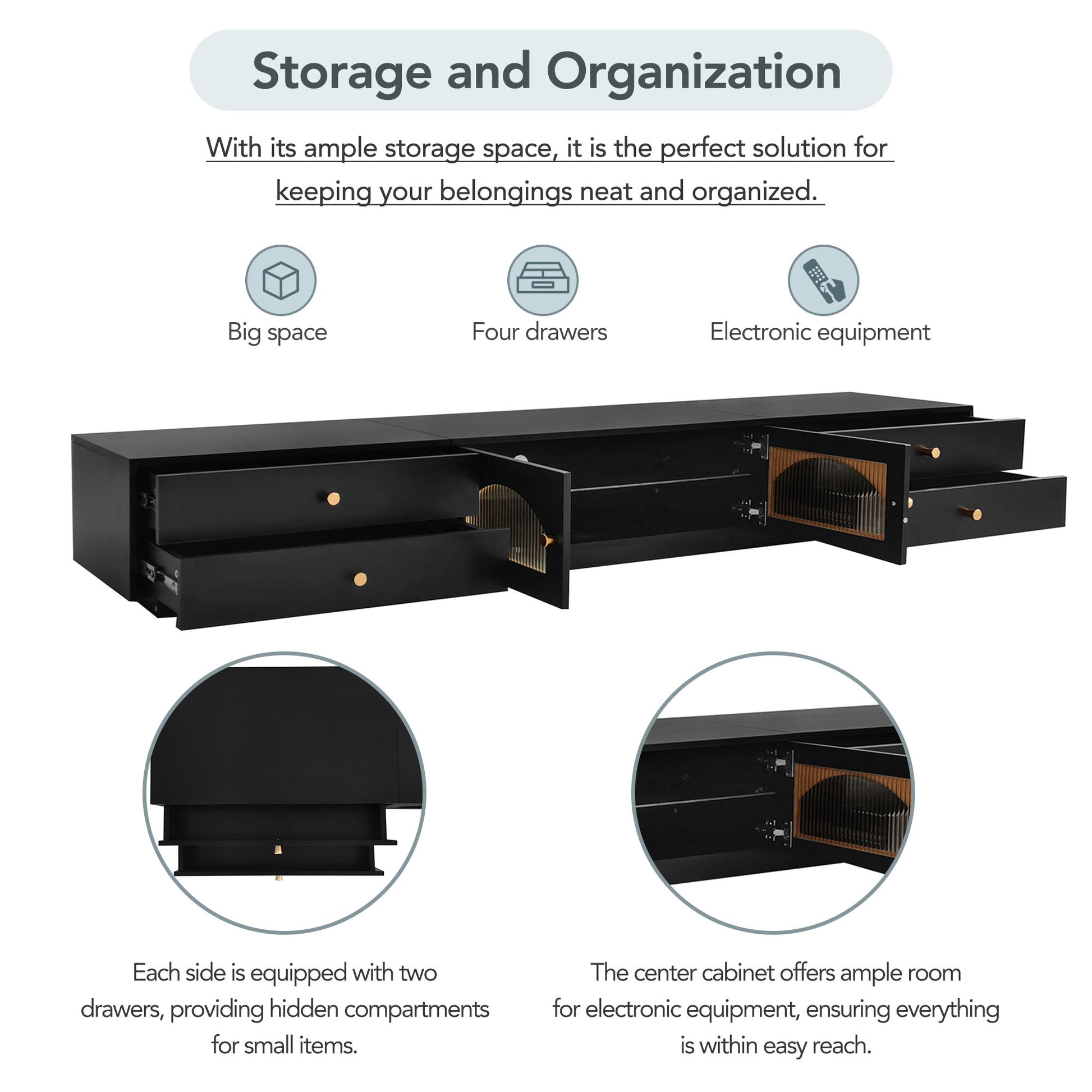 Storage and Organization

With its ample storage space, it is the perfect solution for keeping your belongings neat and organized.

Big space

Four drawers

Electronic equipment

Each side is equipped with two drawers, providing hidden compartments for small items.

The center cabinet offers ample room for electronic equipment, ensuring everything is within easy reach.