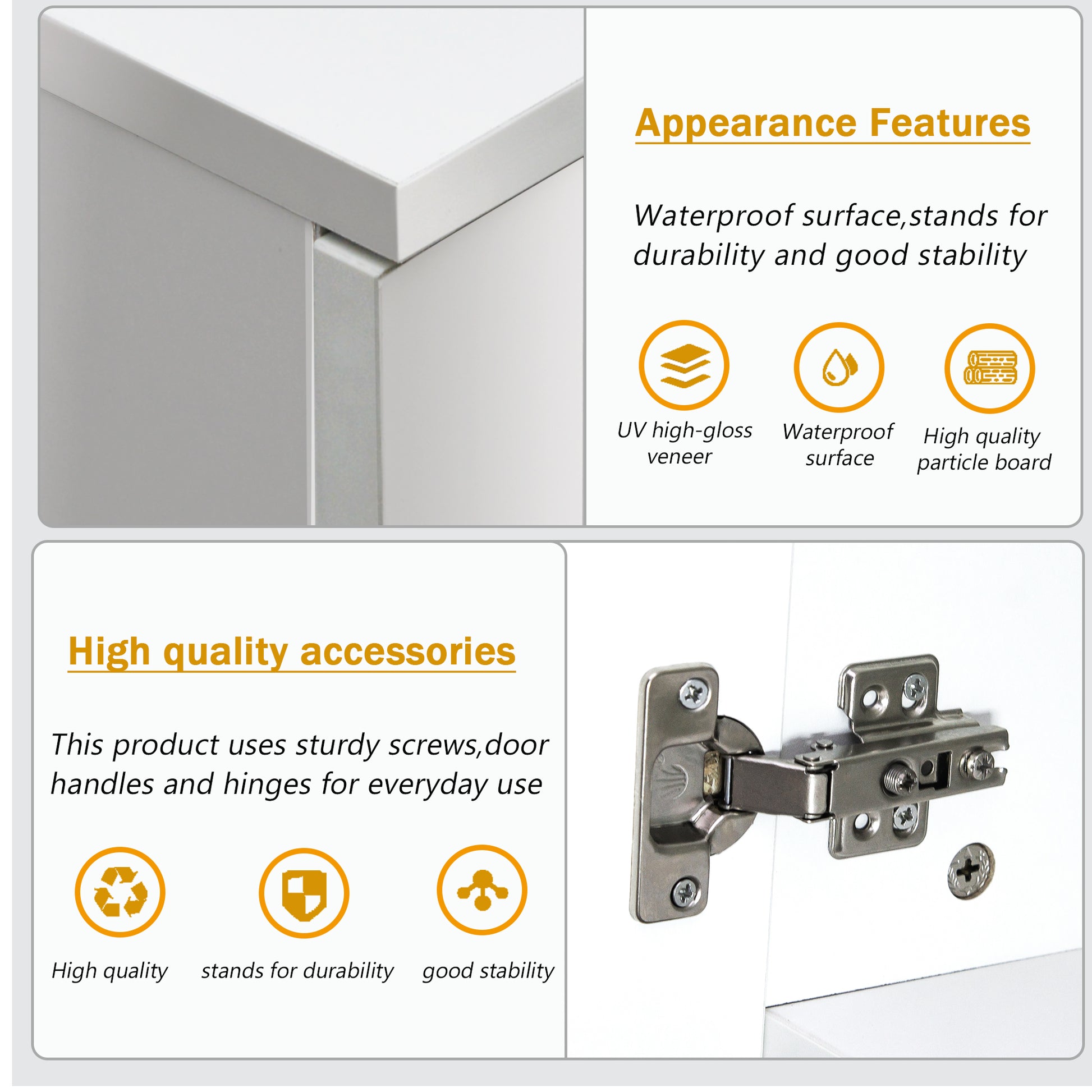 Appearance Features

Waterproof surface,stands for durability and good stability

UV high-gloss veneer

Waterproof surface

High quality particle board

High quality accessories

This product uses sturdy screws,door handles and hinges for everyday use

High quality

stands for durability

good stability