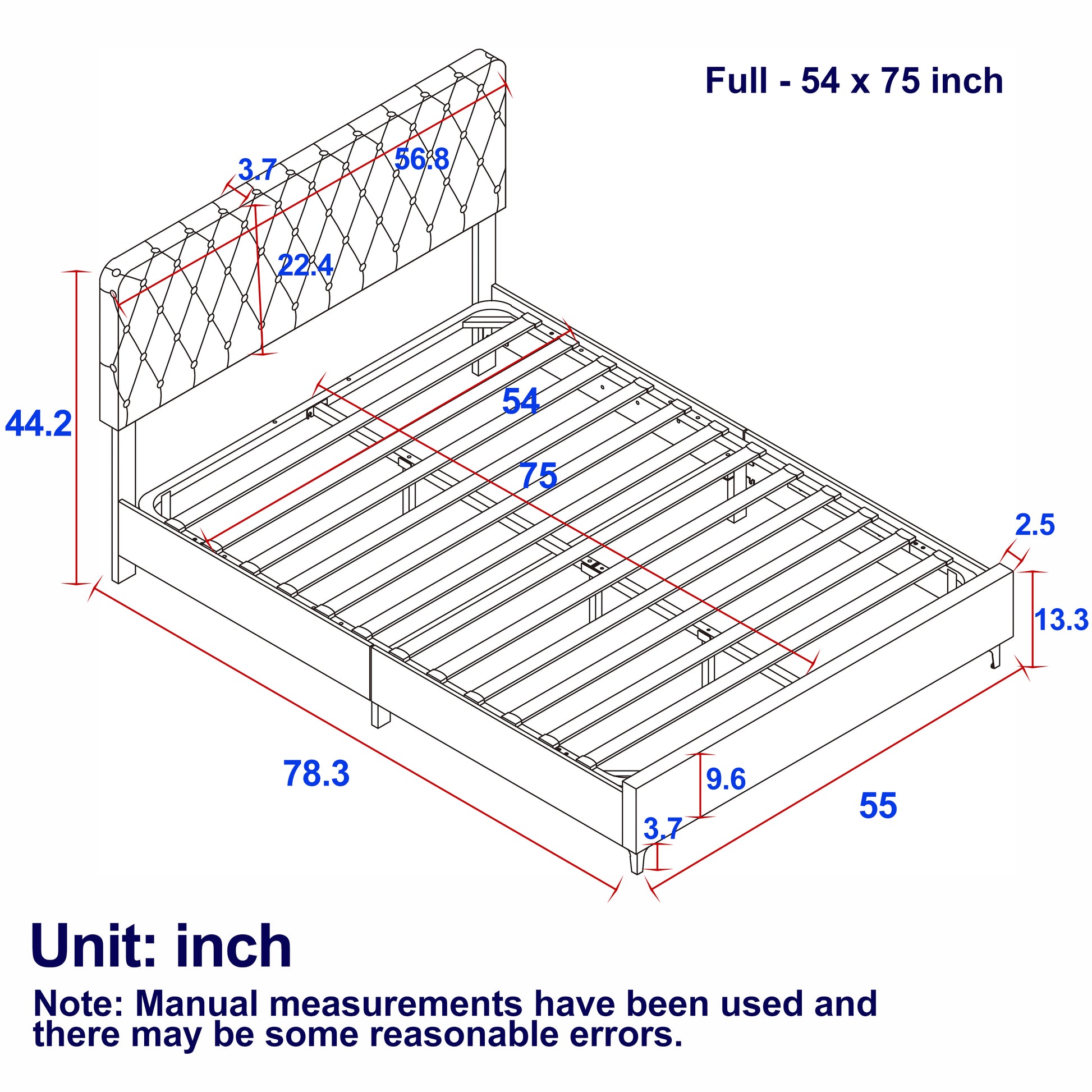 Full - 54 x 75 inch

3.7

56.8

22.4

44.2

54

75

2.5

13.3

78.3

9.6

55

3.7

Unit: inch

Note: Manual measurements have been used and there may be some reasonable errors.