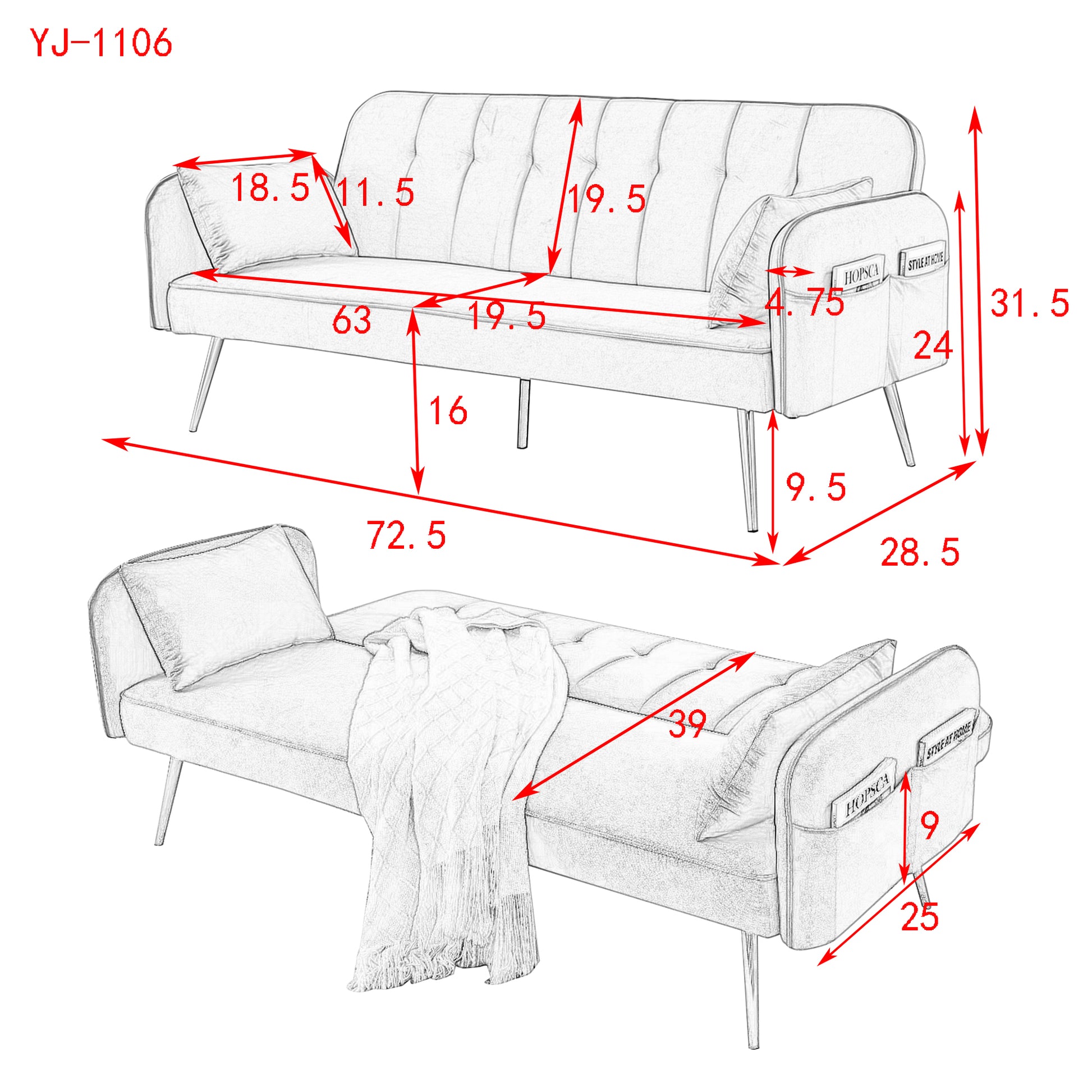 YJ-1106

18.5
11.5
19.5
HOPSCA
STYLE AT HOME
4.75
31.5
63
19.5
24
16
9.5
72.5
28.5

39
STYLE AT HOME
HOPSCA
9
25