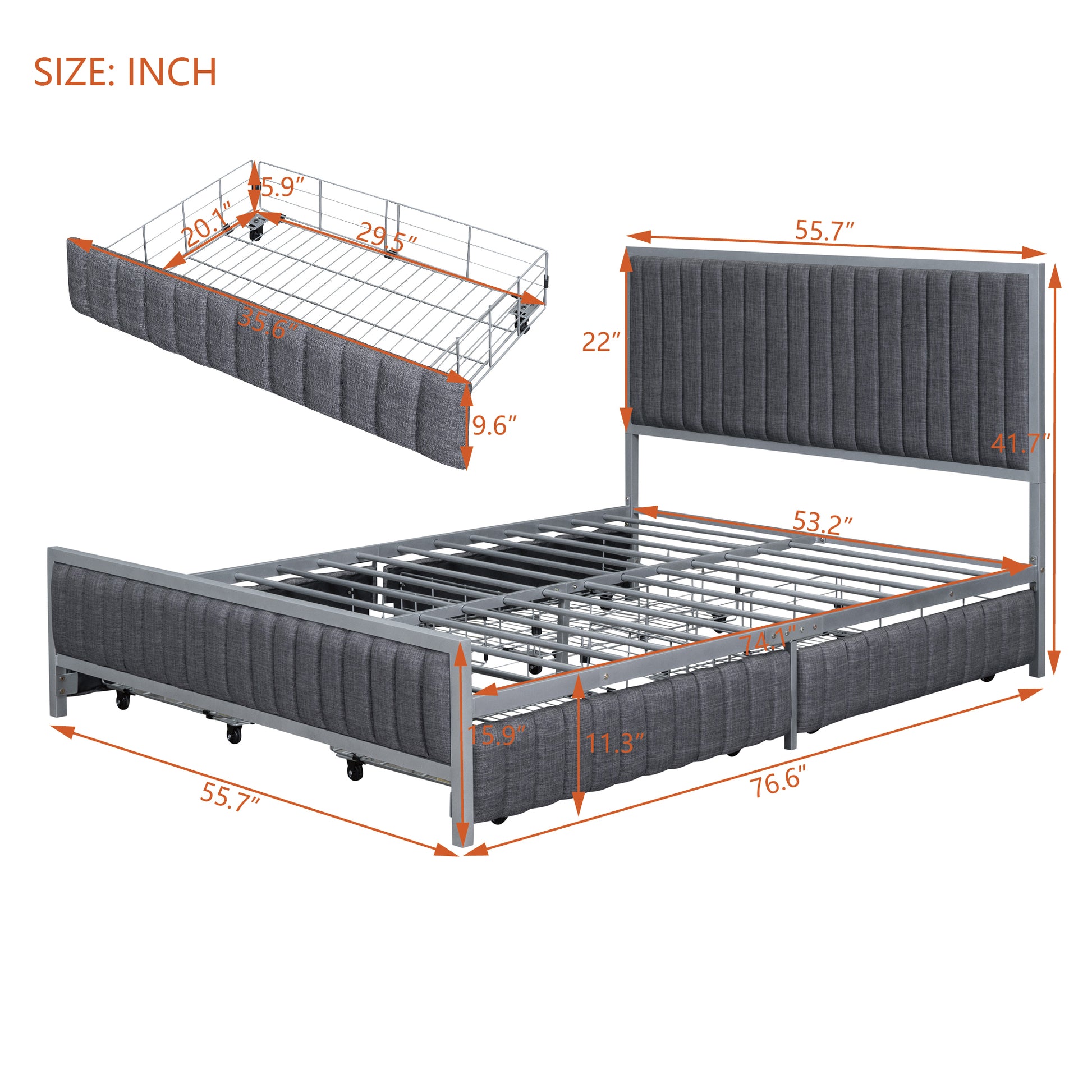 SIZE: INCH

5.9″

20.1″

29.5″

35.6″

9.6″

55.7″

22″

41.7″

53.2″

74.1″

15.9″

11.3″

55.7″

76.6″