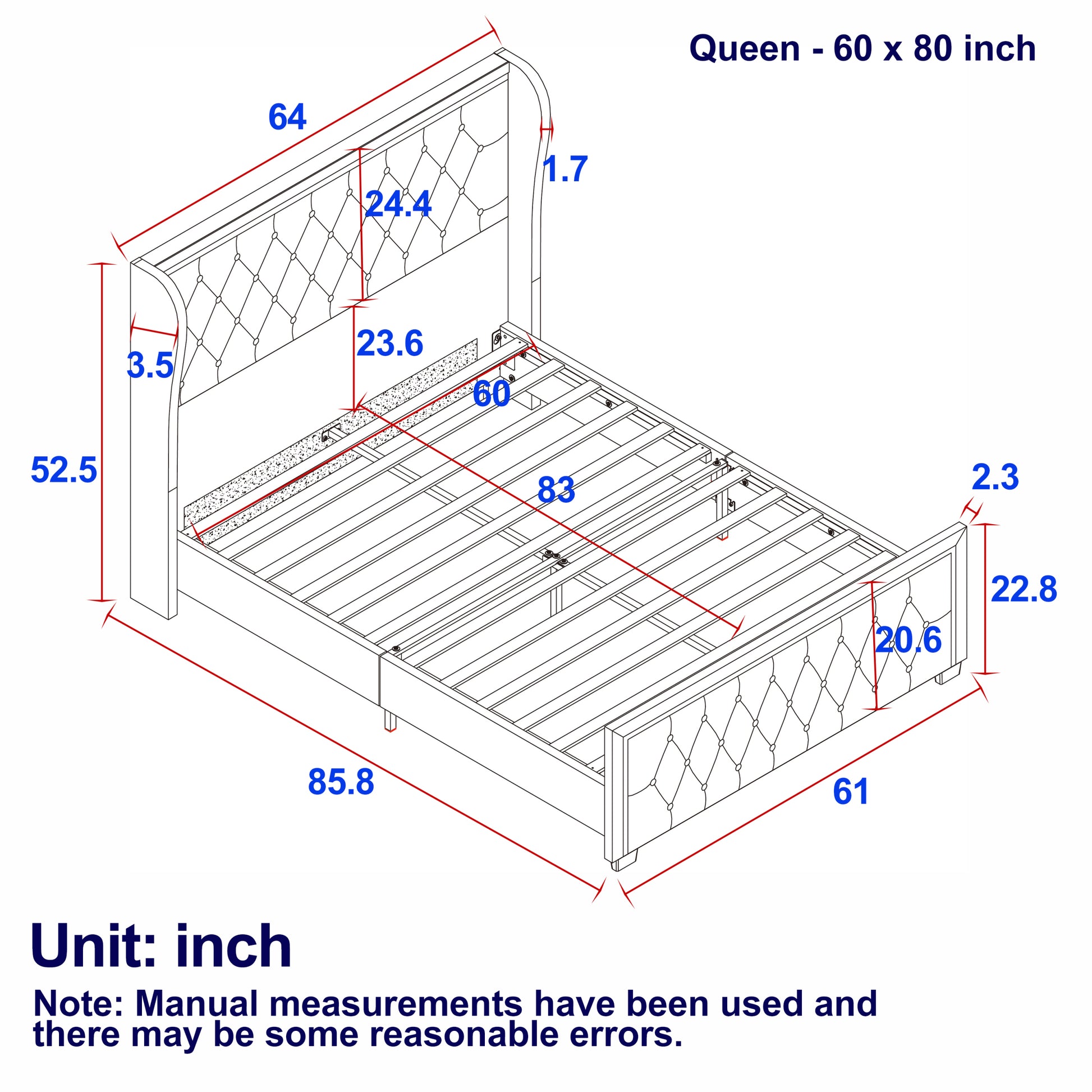 Queen - 60 x 80 inch

64

1.7

24.4

23.6

3.5

60

52.5

83

2.3

22.8

20.6

85.8

61

Unit: inch

Note: Manual measurements have been used and there may be some reasonable errors.