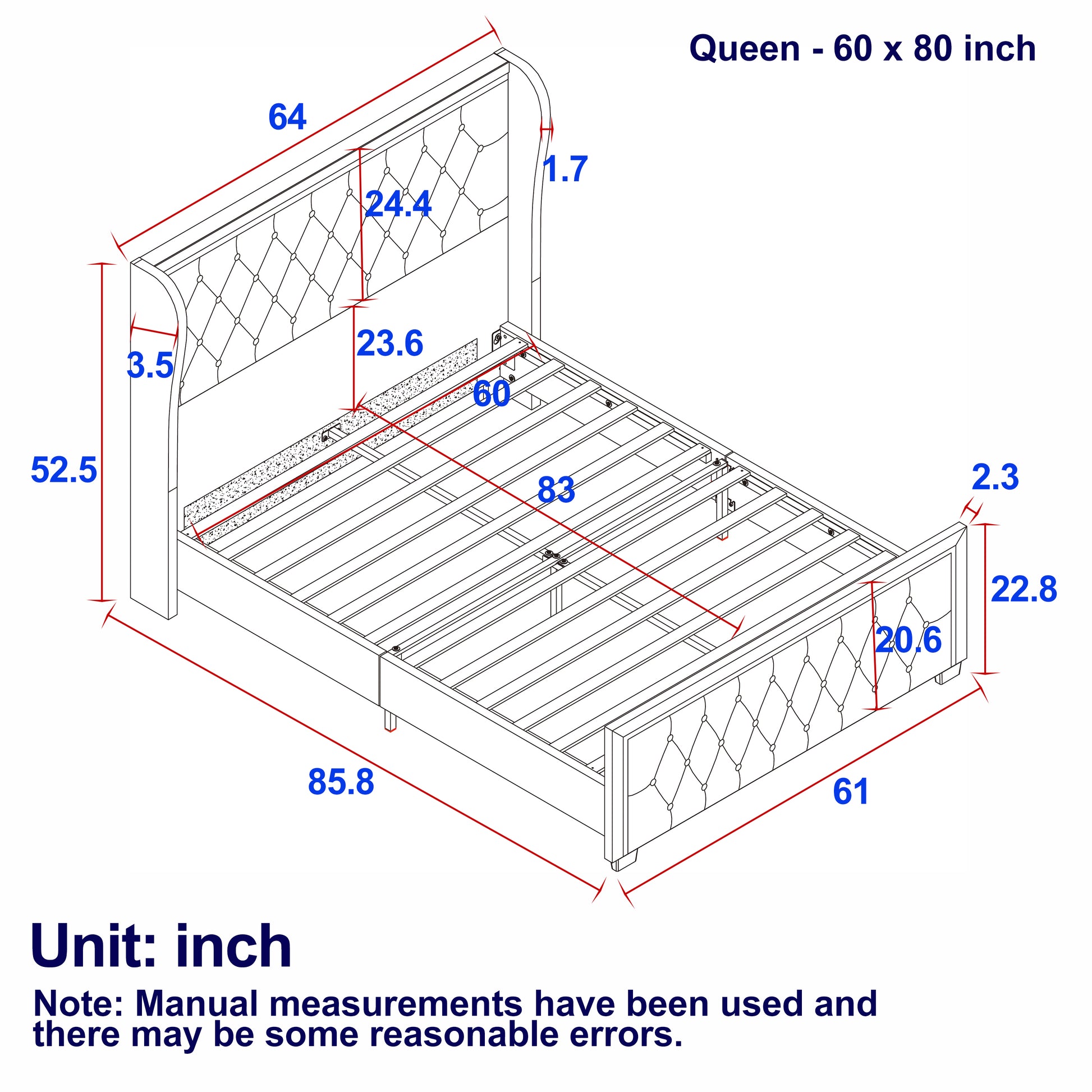 Queen - 60 x 80 inch

64

1.7

24.4

23.6

3.5

60

52.5

83

2.3

22.8

20.6

85.8

61

Unit: inch

Note: Manual measurements have been used and there may be some reasonable errors.