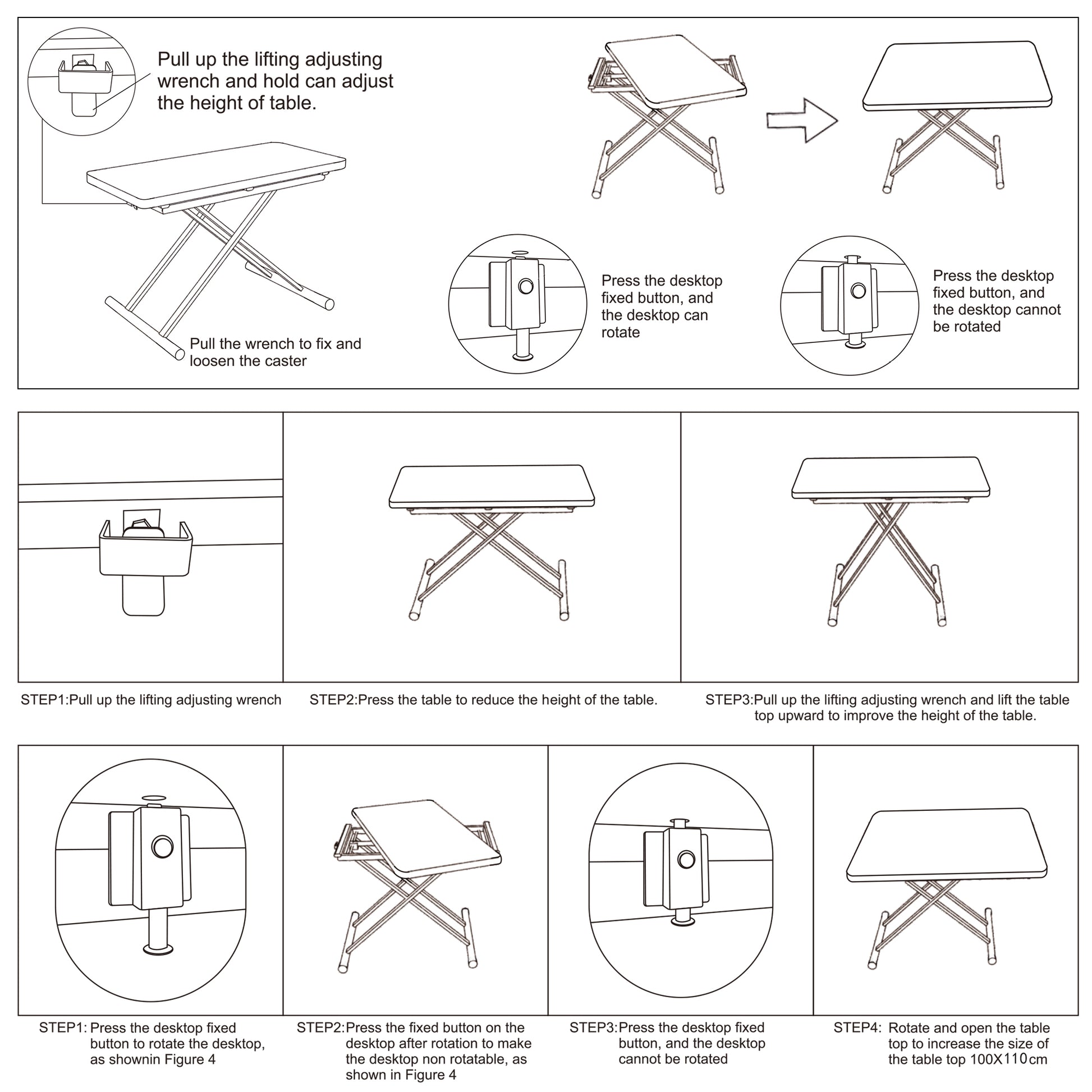 Pull up the lifting adjusting wrench and hold can adjust the height of table.

Pull the wrench to fix and loosen the caster

Press the desktop fixed button, and the desktop can rotate

Press the desktop fixed button, and the desktop cannot be rotated

STEP1:Pull up the lifting adjusting wrench

STEP2:Press the table to reduce the height of the table.

STEP3:Pull up the lifting adjusting wrench and lift the table top upward to improve the height of the table.

STEP1: Press the desktop fixed button to rotate the desktop, as shownin Figure 4

STEP2:Press the fixed button on the desktop after rotation to make the desktop non rotatable, as shown in Figure 4

STEP3:Press the desktop fixed button, and the desktop cannot be rotated

STEP4: Rotate and open the table top to increase the size of the table top 100X110cm