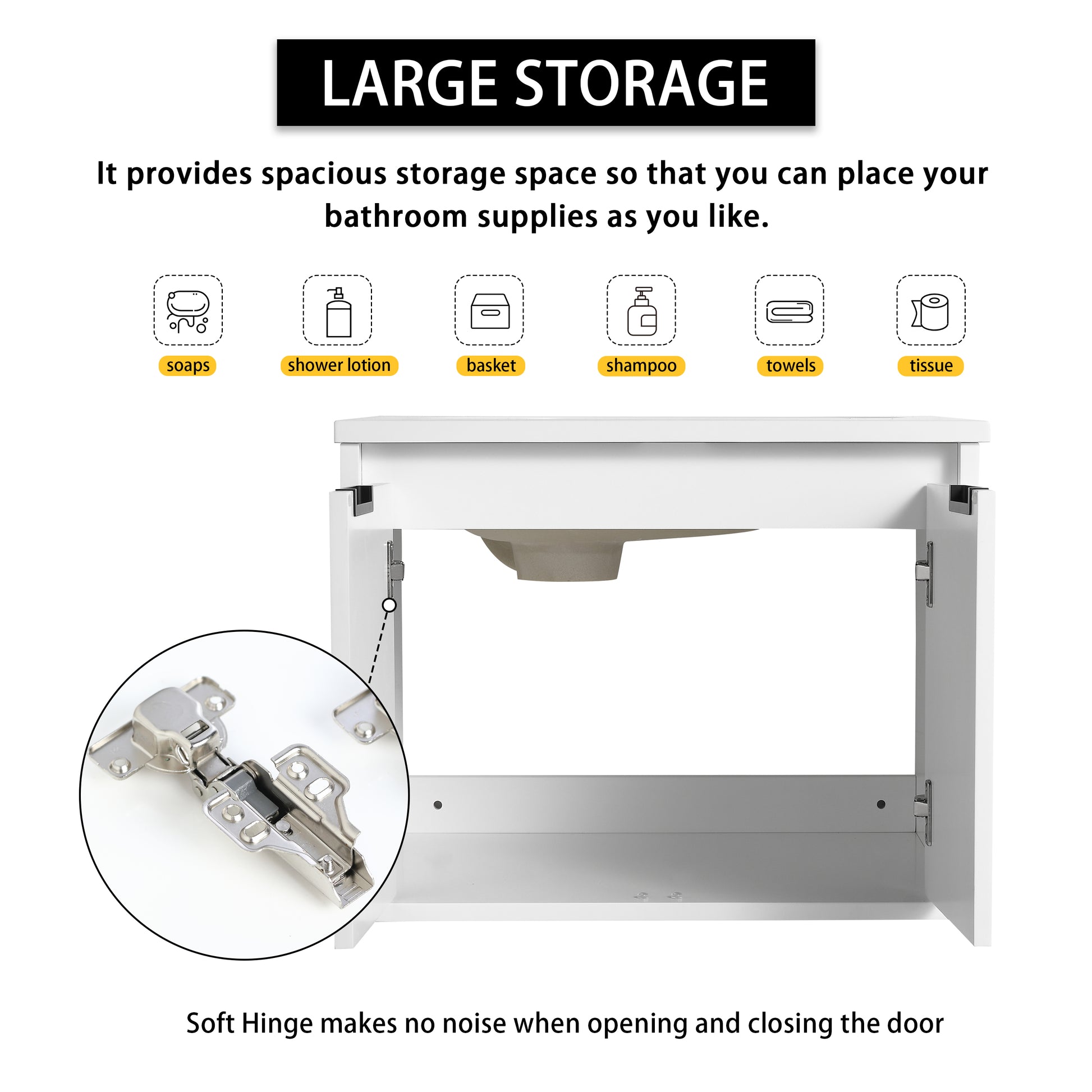 LARGE STORAGE

It provides spacious storage space so that you can place your bathroom supplies as you like.

soaps

shower lotion

basket

shampoo

towels

tissue

Soft Hinge makes no noise when opening and closing the door