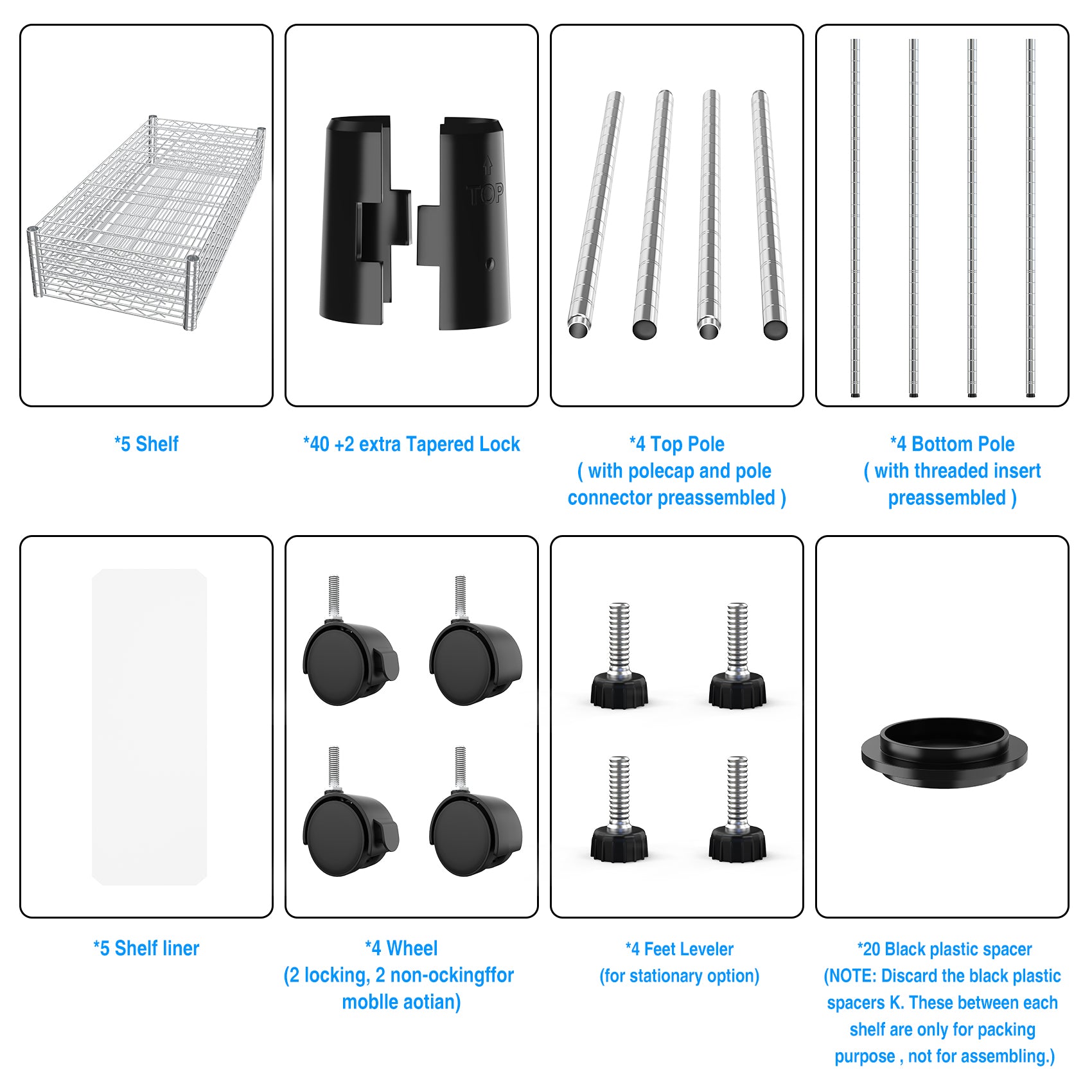 TOP

*5 Shelf

*40 +2 extra Tapered Lock

*4 Top Pole
( with polecap and pole connector preassembled )

*4 Bottom Pole
( with threaded insert preassembled )

*5 Shelf liner

*4 Wheel
(2 locking, 2 non-ockingffor moblle aotian)

*4 Feet Leveler
(for stationary option)

*20 Black plastic spacer
(NOTE: Discard the black plastic spacers K. These between each shelf are only for packing purpose , not for assembling.)