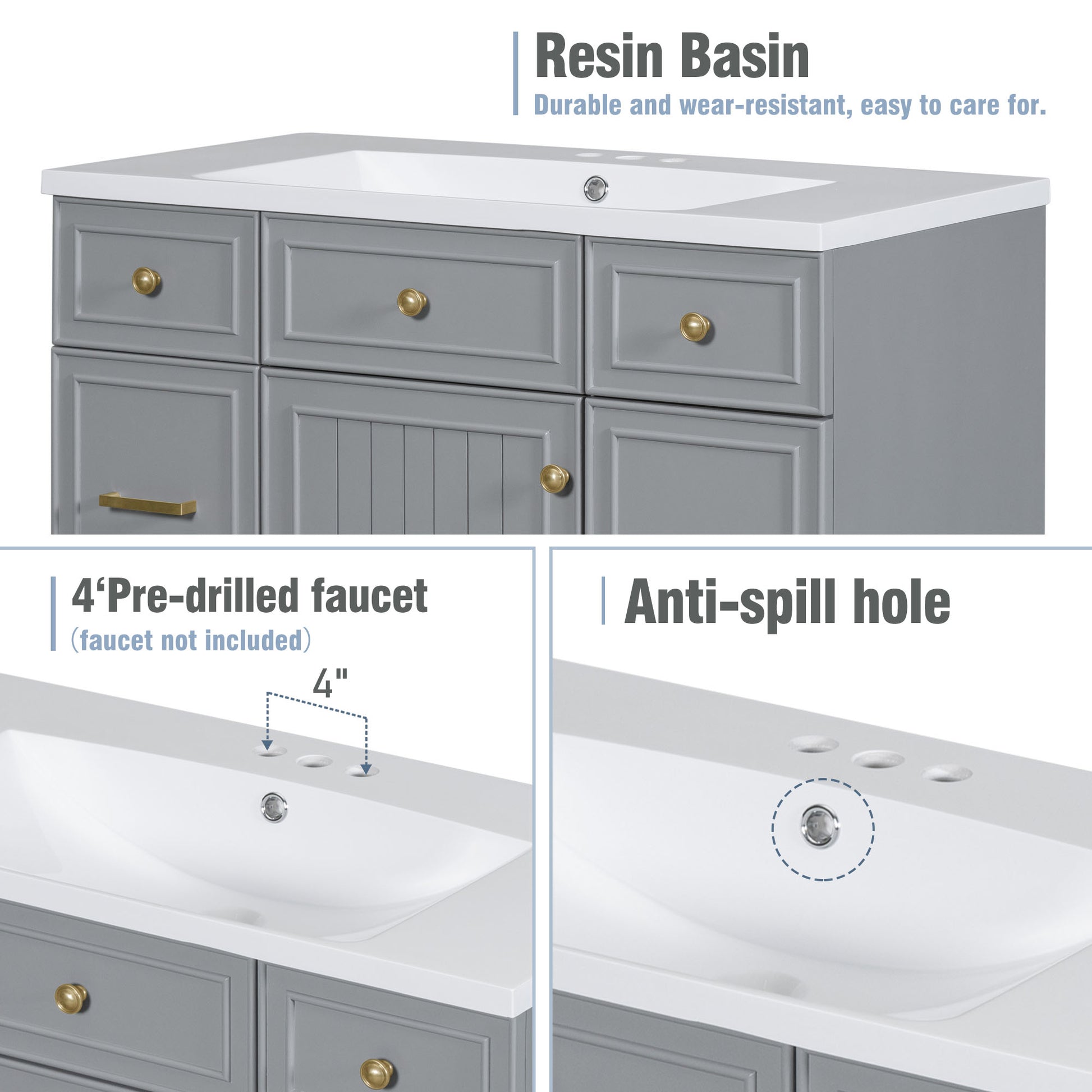 Resin Basin
Durable and wear-resistant, easy to care for.

4‘Pre-drilled faucet
（faucet not included）

4"

Anti-spill hole