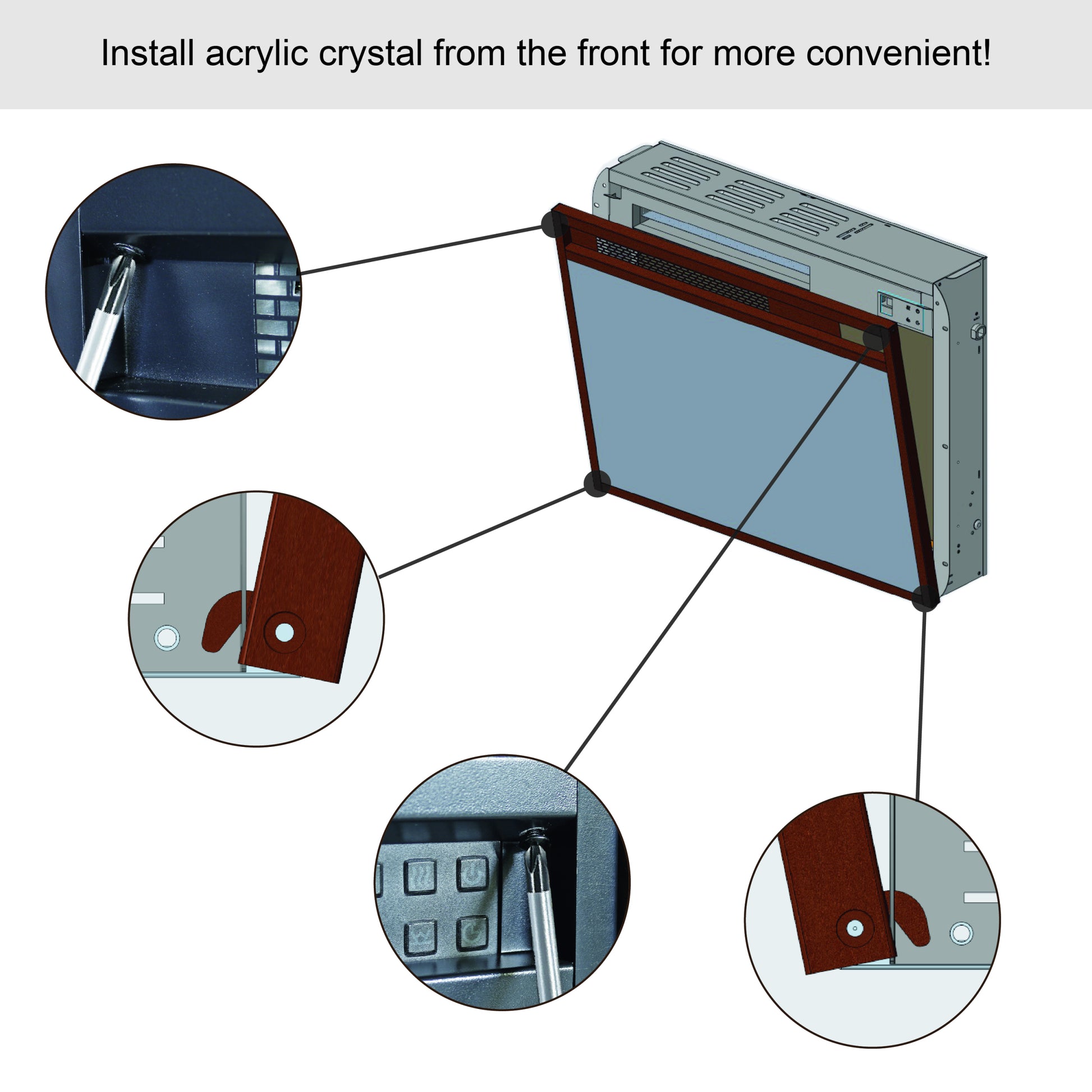 Install acrylic crystal from the front for more convenient!