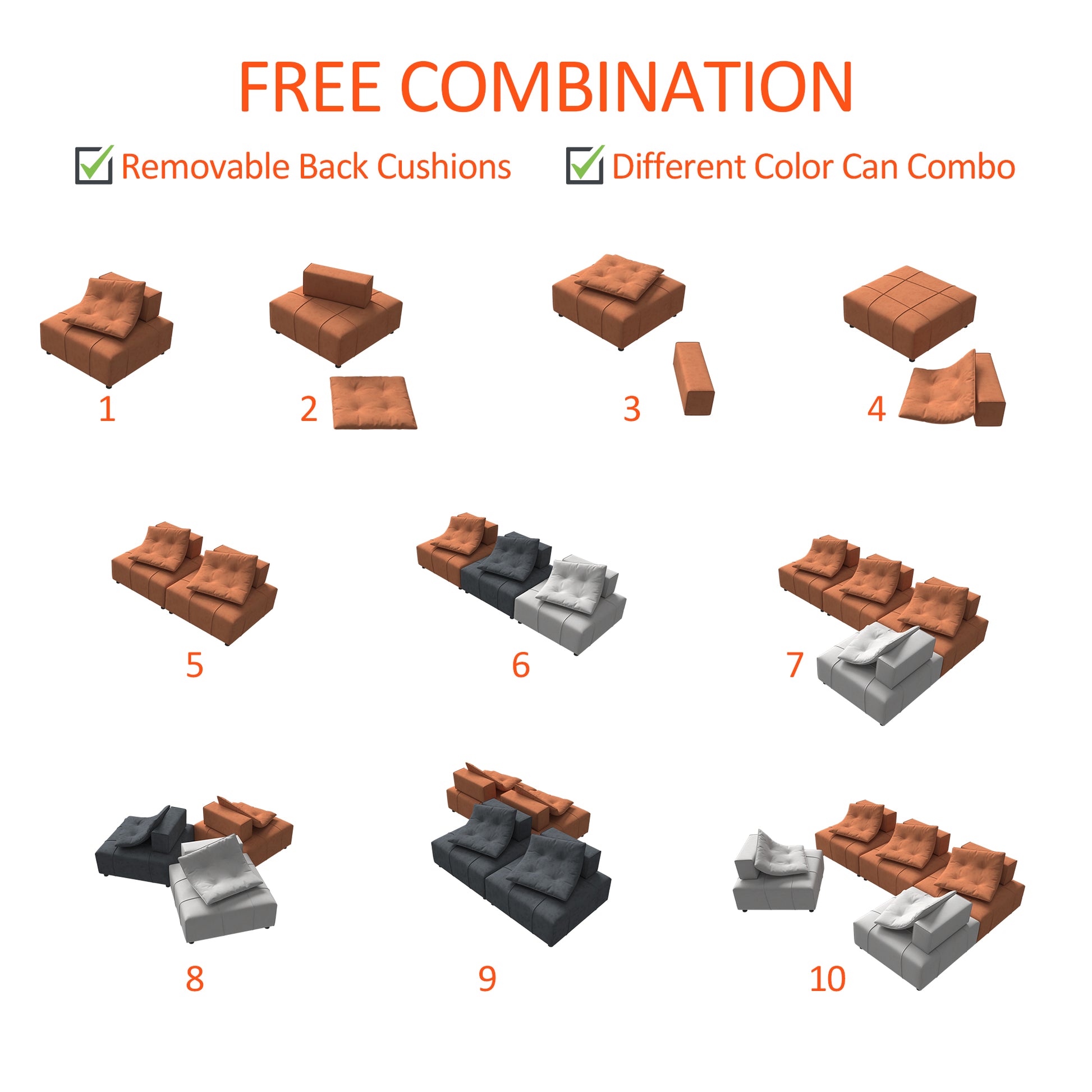 FREE COMBINATION

Removable Back Cushions

Different Color Can Combo

1

2

3

4

5

6

7

8

9

10