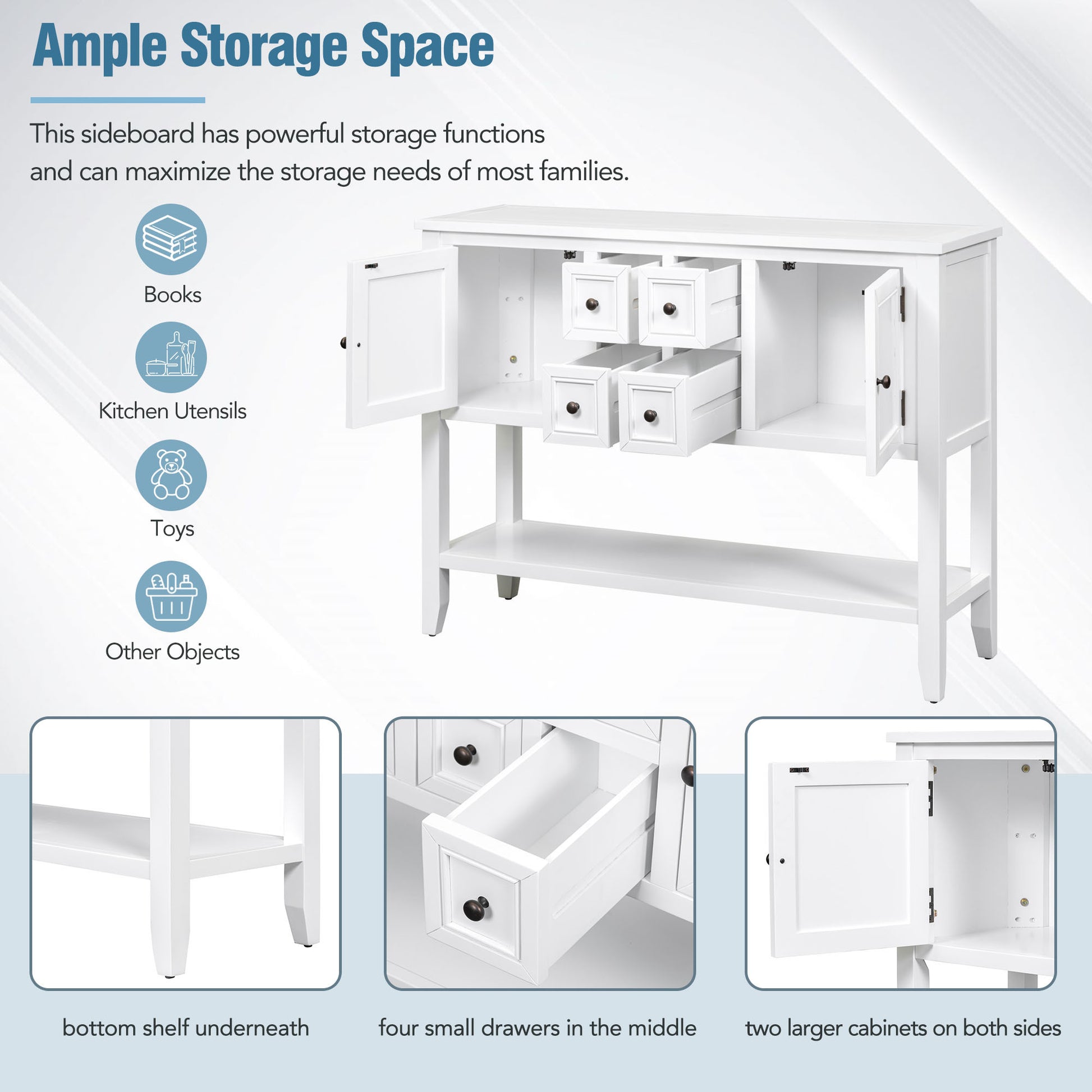 Ample Storage Space

This sideboard has powerful storage functions and can maximize the storage needs of most families.

Books

Kitchen Utensils

Toys

Other Objects

bottom shelf underneath

four small drawers in the middle

two larger cabinets on both sides