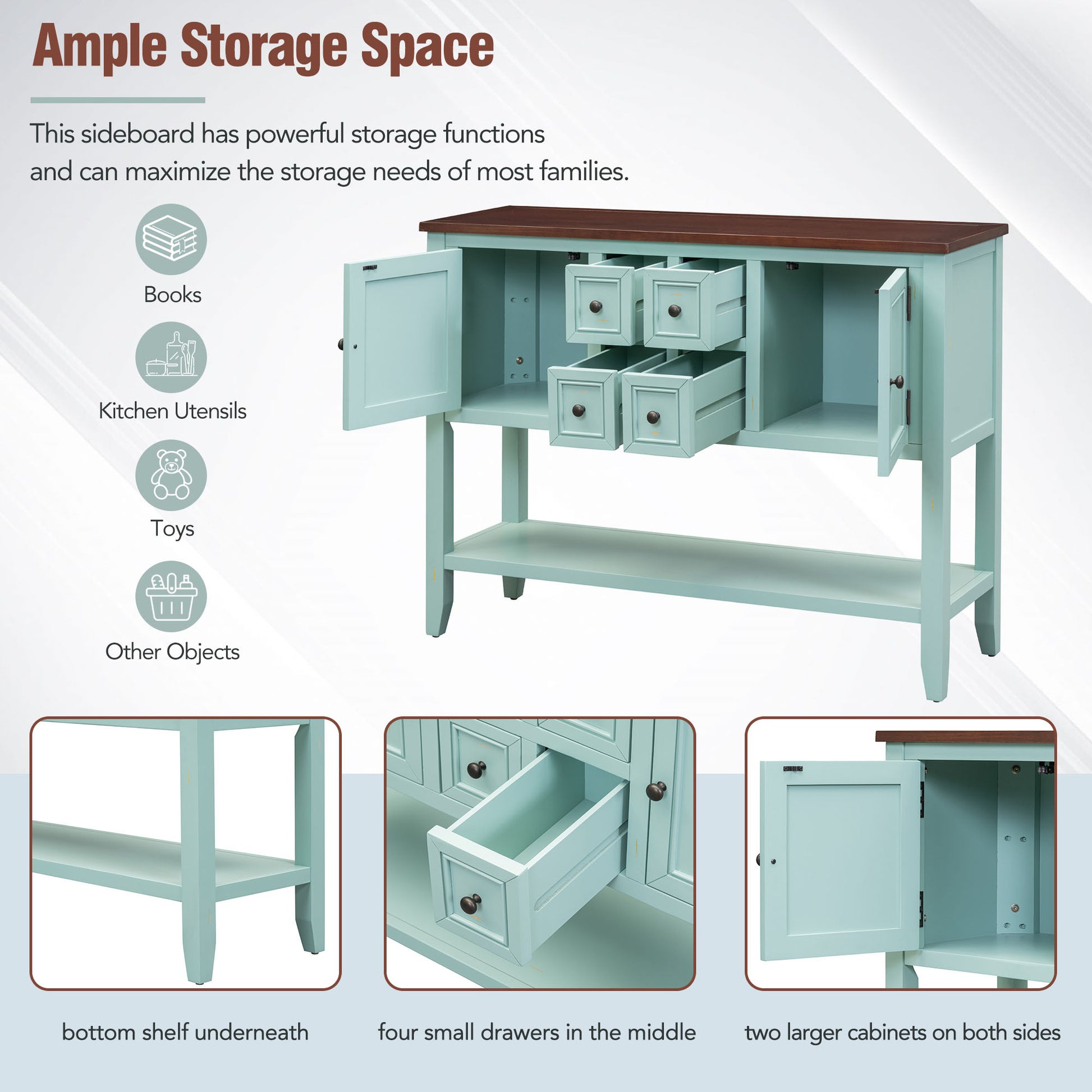 Ample Storage Space

This sideboard has powerful storage functions and can maximize the storage needs of most families.

Books

Kitchen Utensils

Toys

Other Objects

bottom shelf underneath

four small drawers in the middle

two larger cabinets on both sides