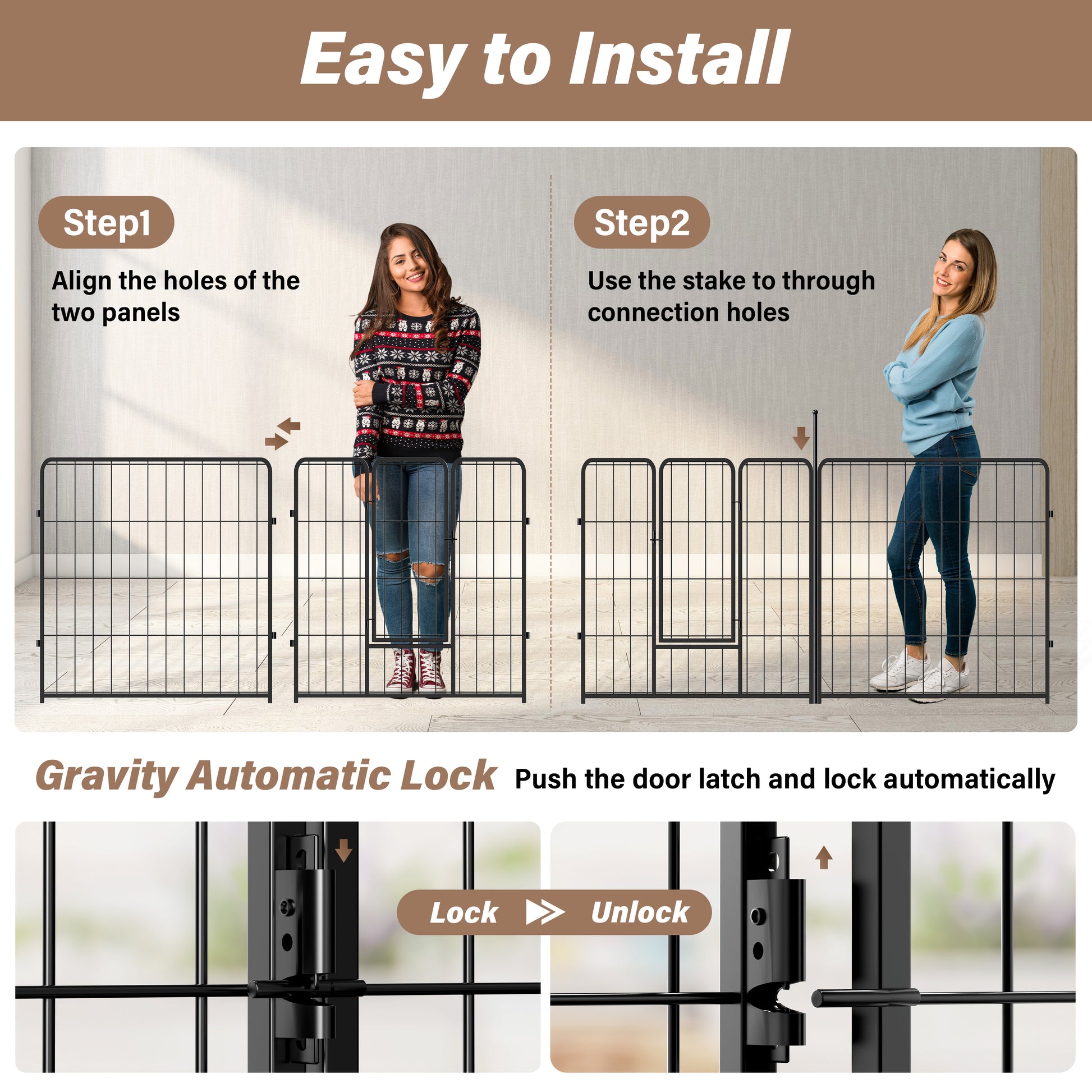 Easy to Install

Step1

Align the holes of the two panels

Step2

Use the stake to through connection holes

Gravity Automatic Lock

Push the door latch and lock automatically

Lock

Unlock