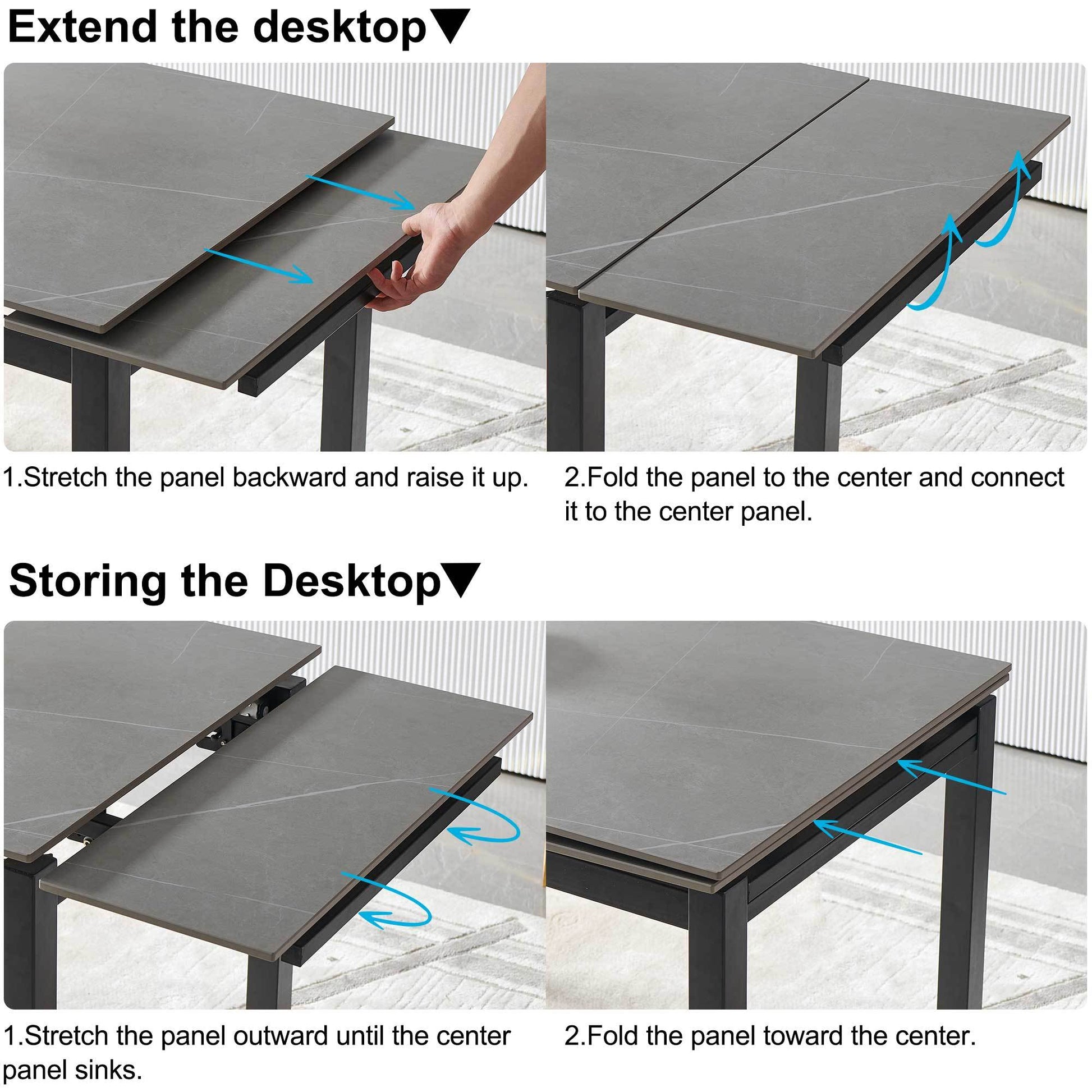 Extend the desktop▼

1.Stretch the panel backward and raise it up.

2.Fold the panel to the center and connect it to the center panel.

Storing the Desktop▼

1.Stretch the panel outward until the center panel sinks.

2.Fold the panel toward the center.