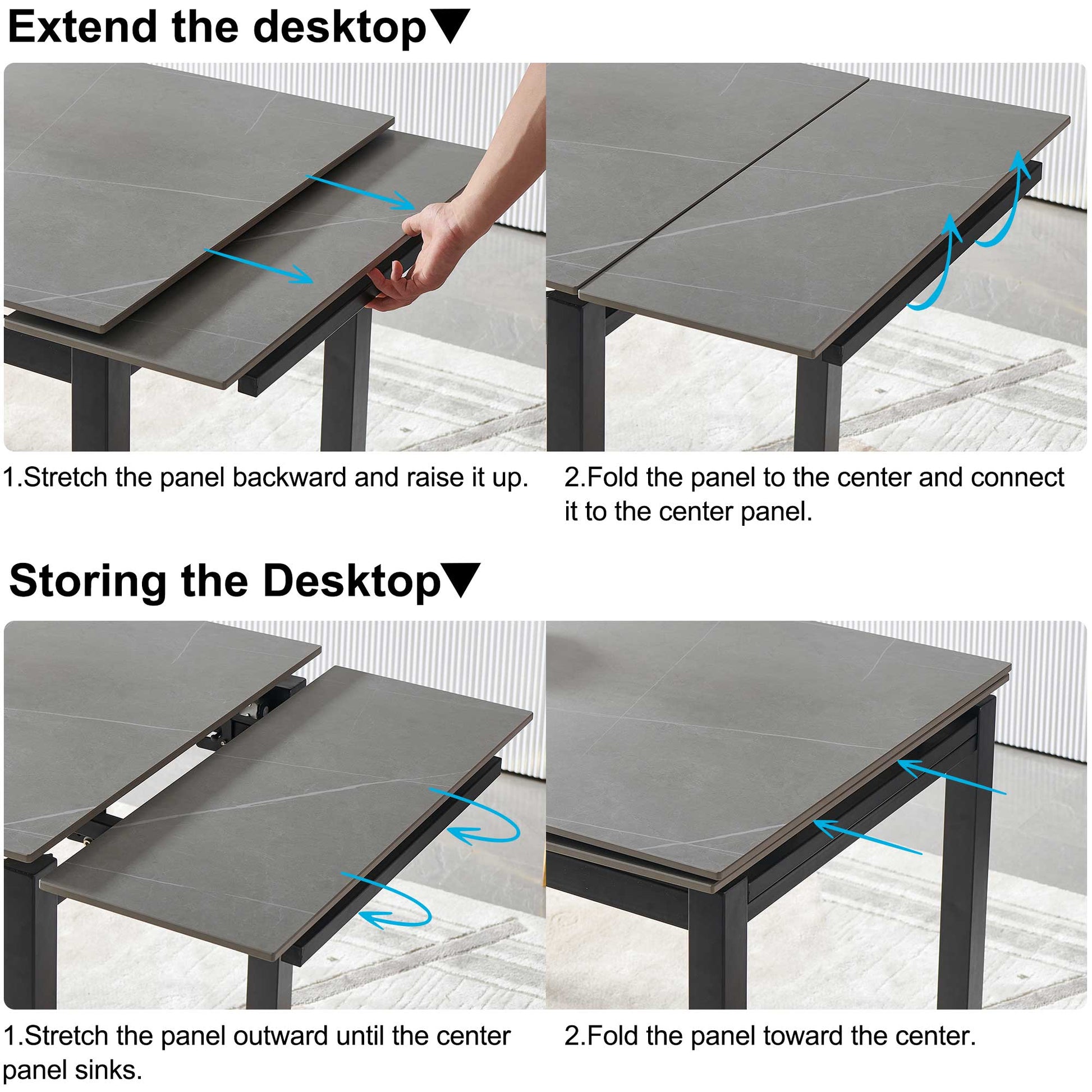 Extend the desktop▼

1.Stretch the panel backward and raise it up.

2.Fold the panel to the center and connect it to the center panel.

Storing the Desktop▼

1.Stretch the panel outward until the center panel sinks.

2.Fold the panel toward the center.