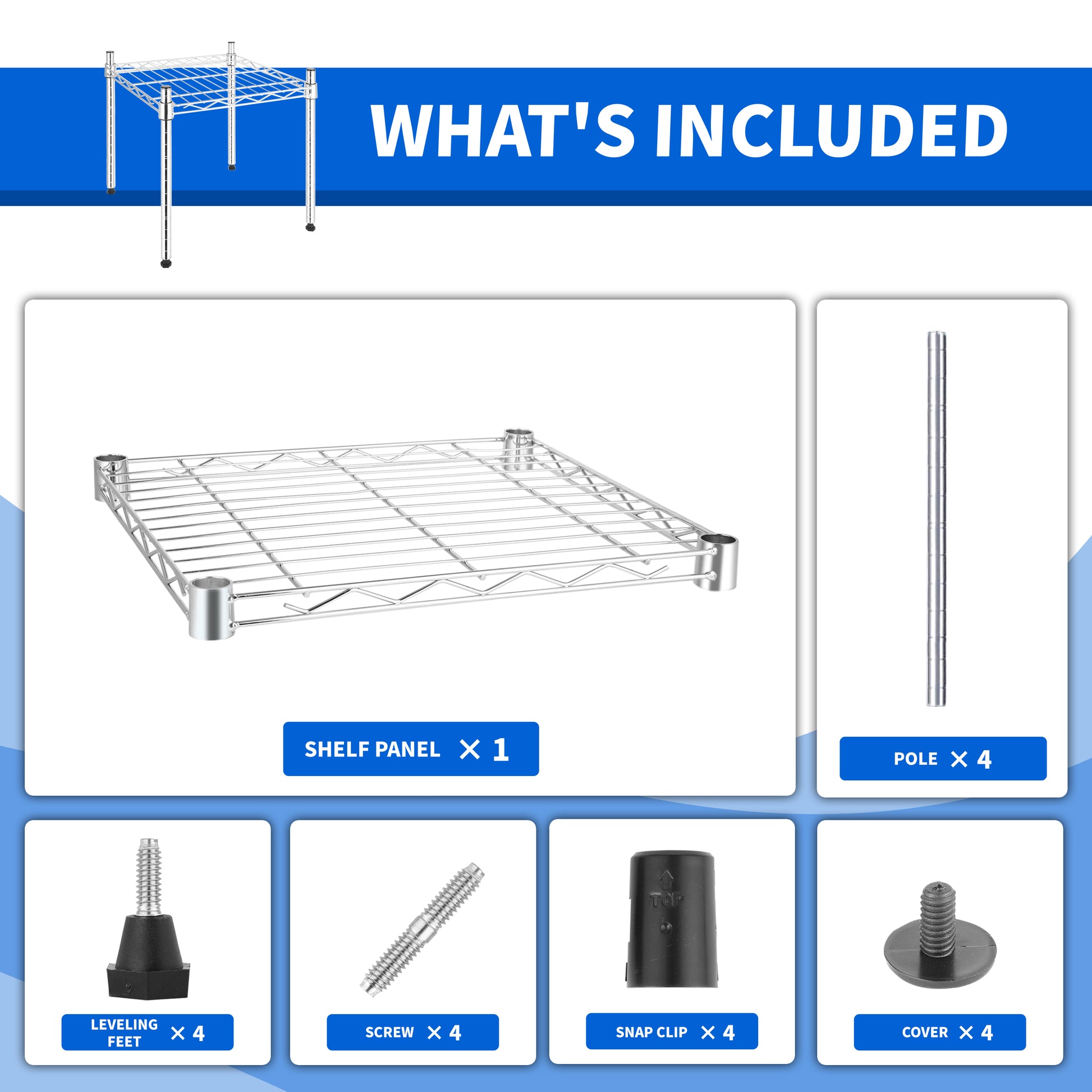 WHAT'S INCLUDED

SHELF PANEL × 1

POLE × 4

LEVELING FEET × 4

SCREW × 4

TOP

SNAP CLIP × 4

COVER × 4