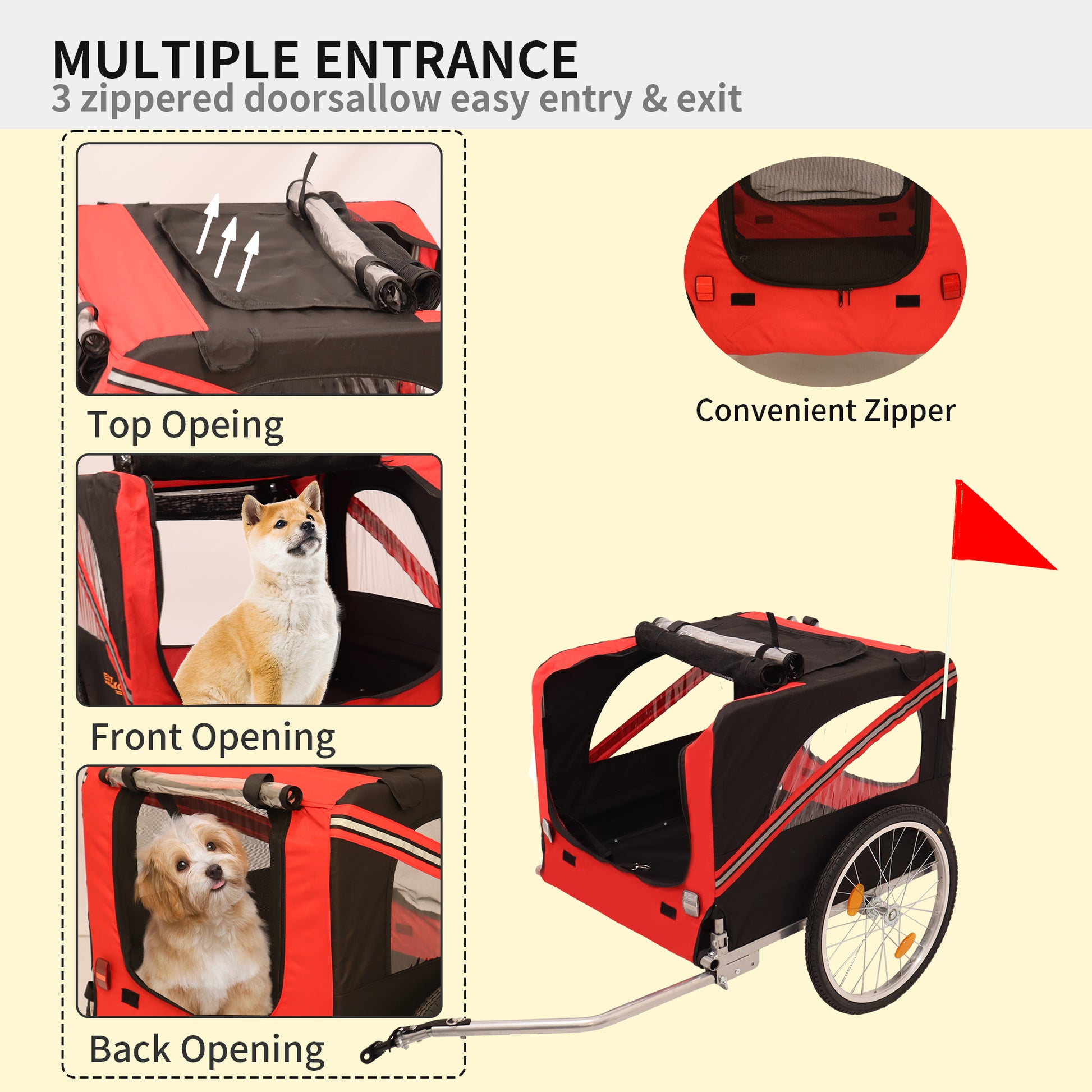 MULTIPLE ENTRANCE
3 zippered doorsallow easy entry & exit

Top Opeing

Front Opening

Back Opening

Convenient Zipper