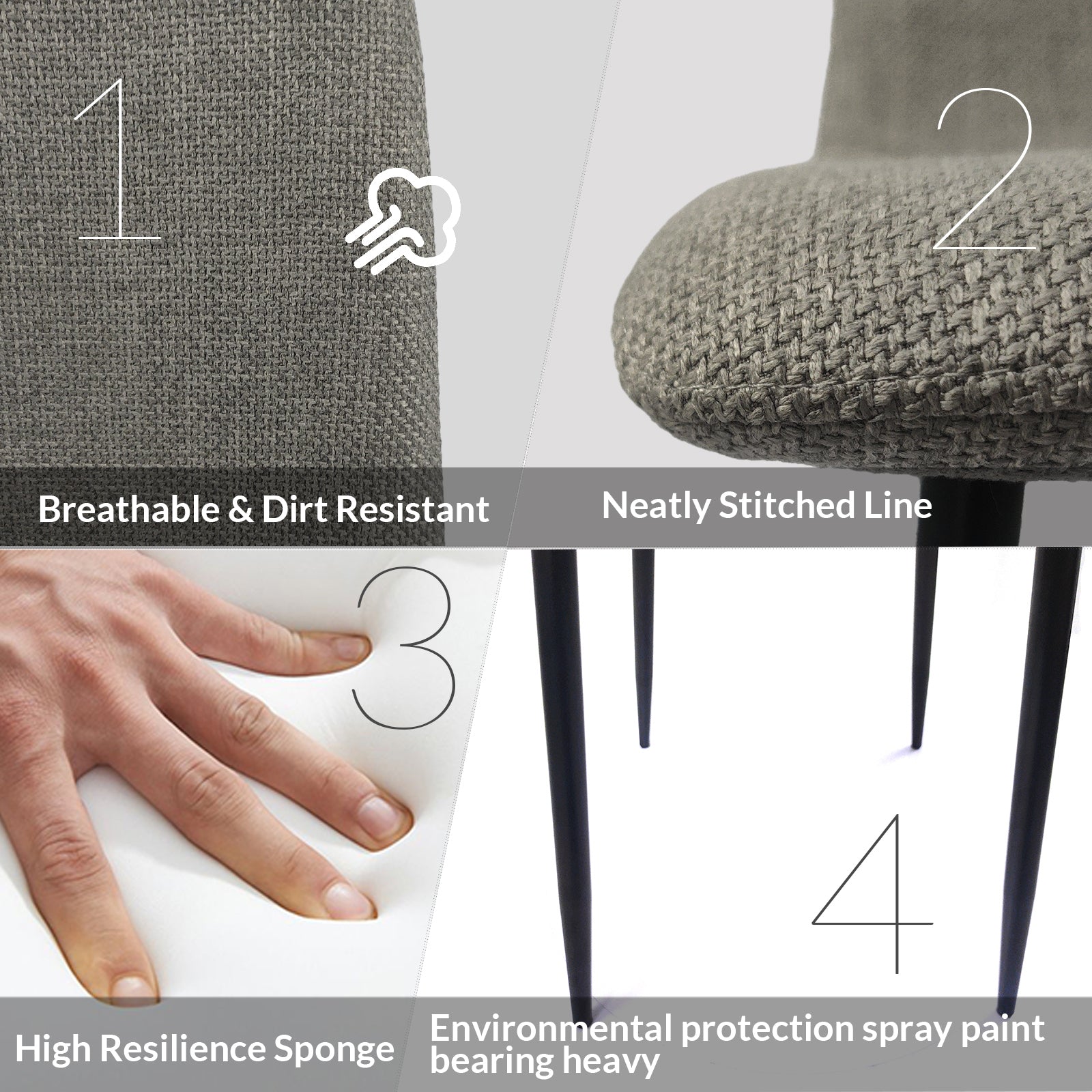 1

Breathable & Dirt Resistant

2

Neatly Stitched Line

3

High Resilience Sponge

4

Environmental protection spray paint bearing heavy