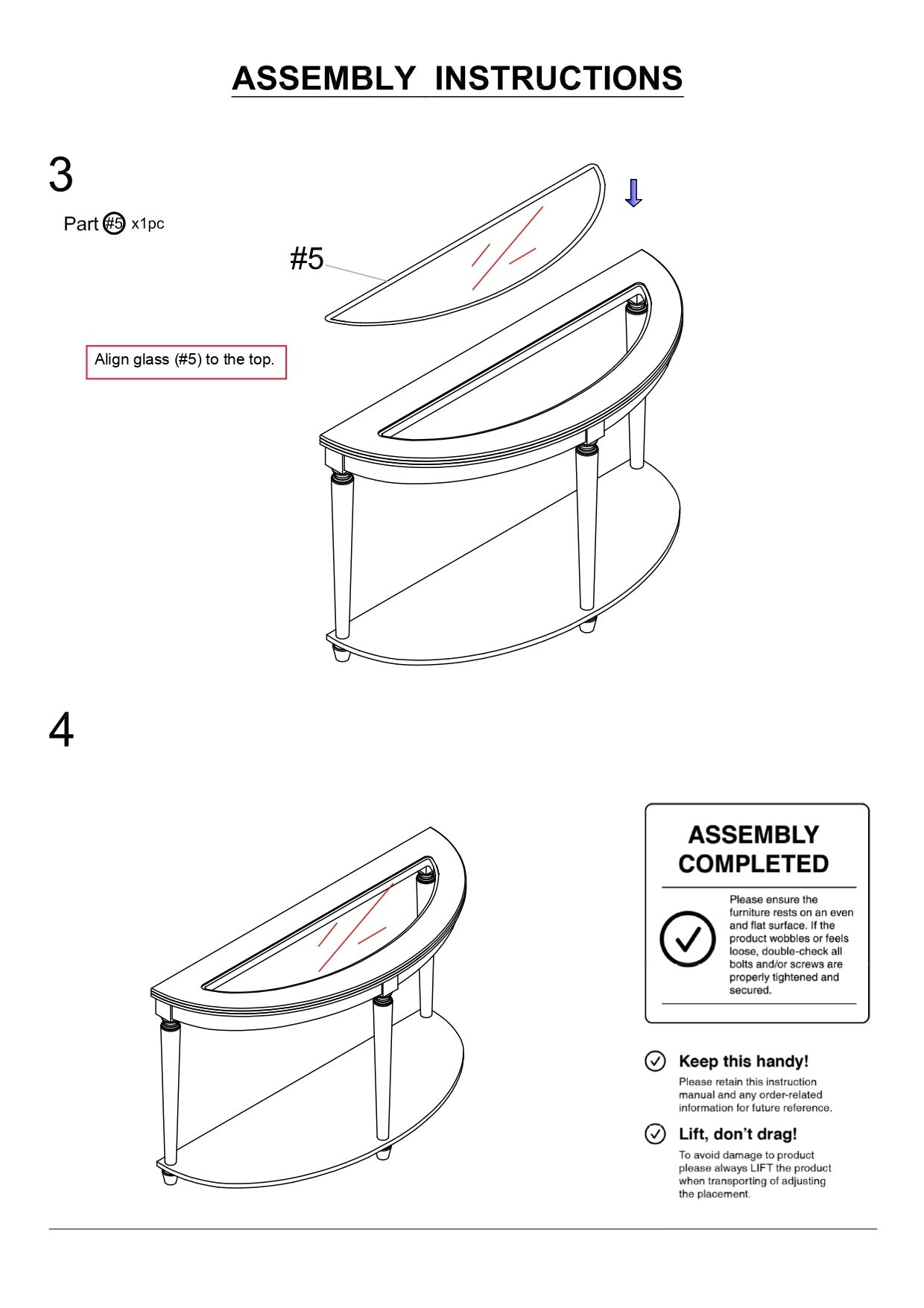 ASSEMBLY INSTRUCTIONS

3

Part #5 x1pc

#5

Align glass (#5) to the top.

4

ASSEMBLY COMPLETED

Please ensure the furniture rests on an even and flat surface. If the product wobbles or feels loose, double-check all bolts and/or screws are properly tightened and secured.

Keep this handy!

Please retain this instruction manual and any order-related information for future reference.

Lift, don't drag!

To avoid damage to product please always LIFT the product when transporting of adjusting the placement.