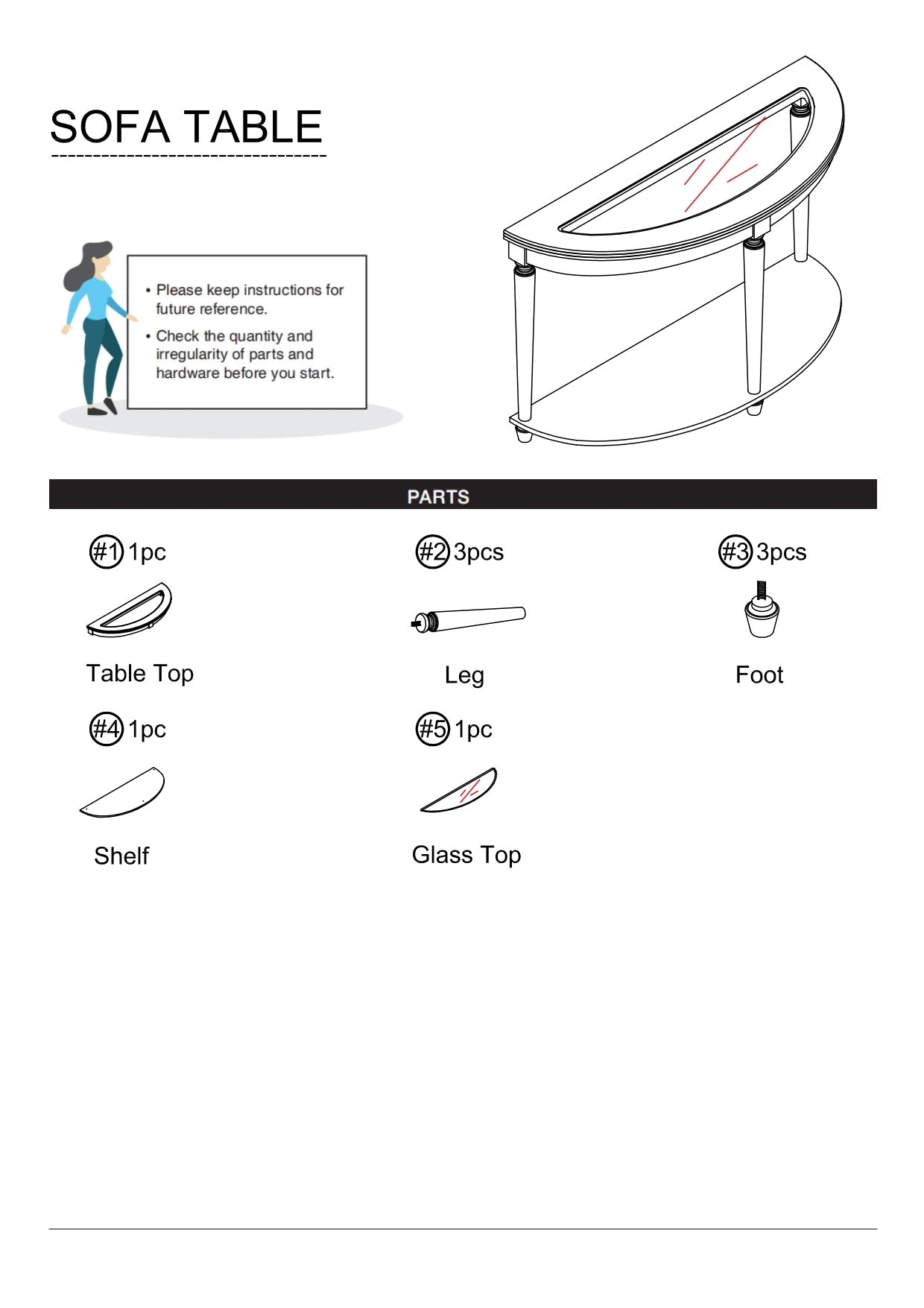 SOFA TABLE

• Please keep instructions for future reference.

• Check the quantity and irregularity of parts and hardware before you start.

PARTS

#1 1pc

Table Top

#2 3pcs

Leg

#3 3pcs

Foot

#4 1pc

Shelf

#5 1pc

Glass Top