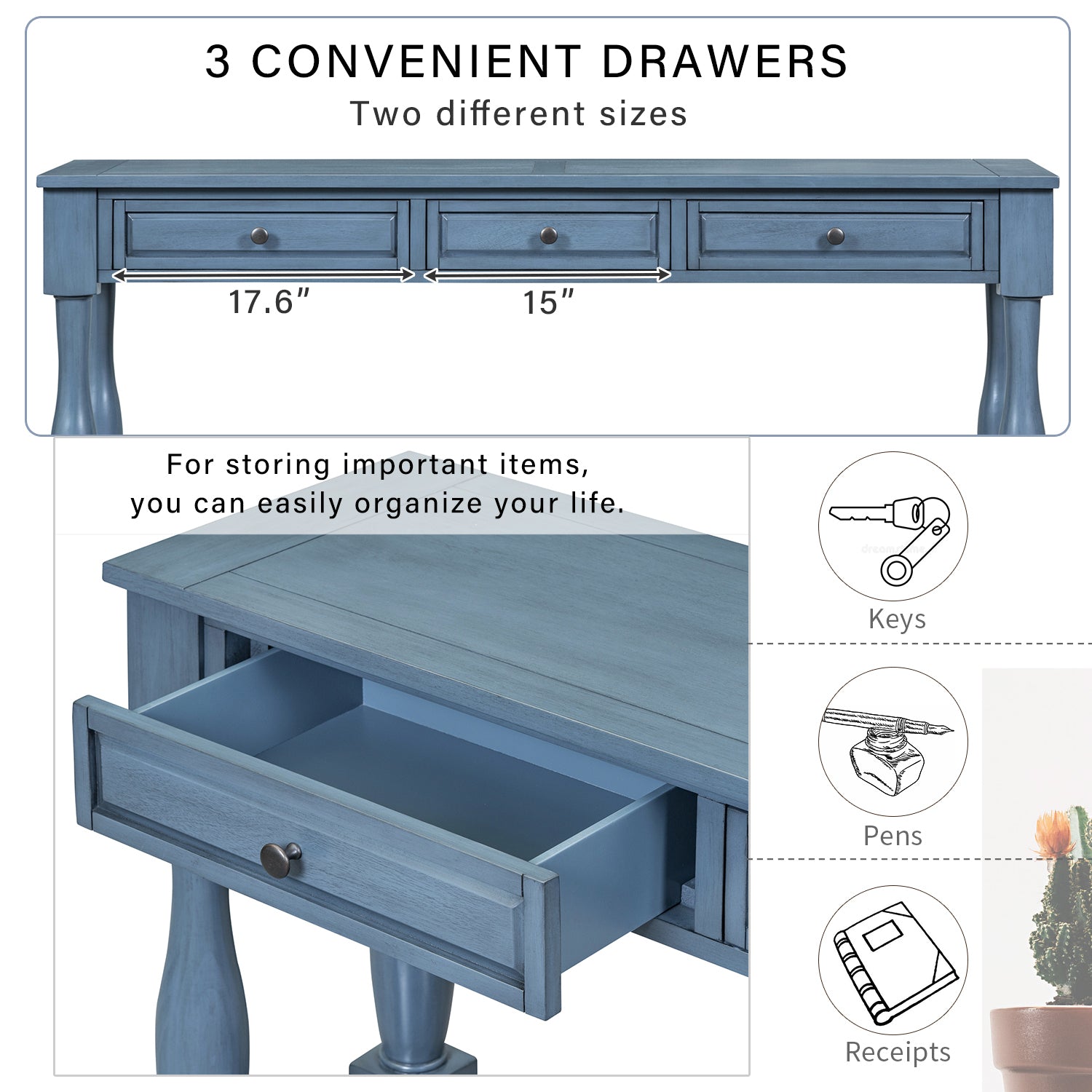 3 CONVENIENT DRAWERS
Two different sizes

17.6″

15″

For storing important items,
you can easily organize your life.

Keys

Pens

Receipts