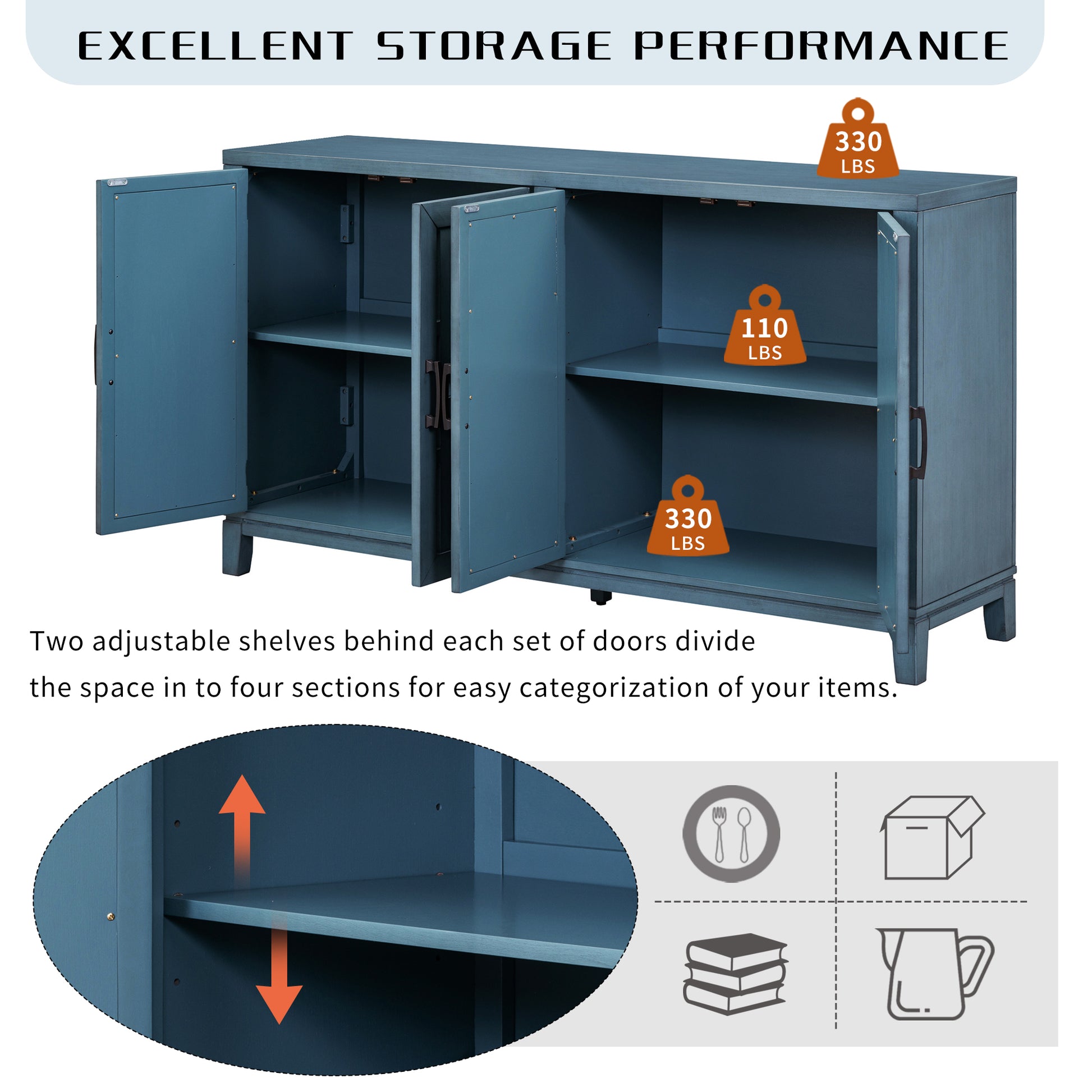 EXCELLENT STORAGE PERFORMANCE

330 LBS

110 LBS

330 LBS

Two adjustable shelves behind each set of doors divide the space in to four sections for easy categorization of your items.