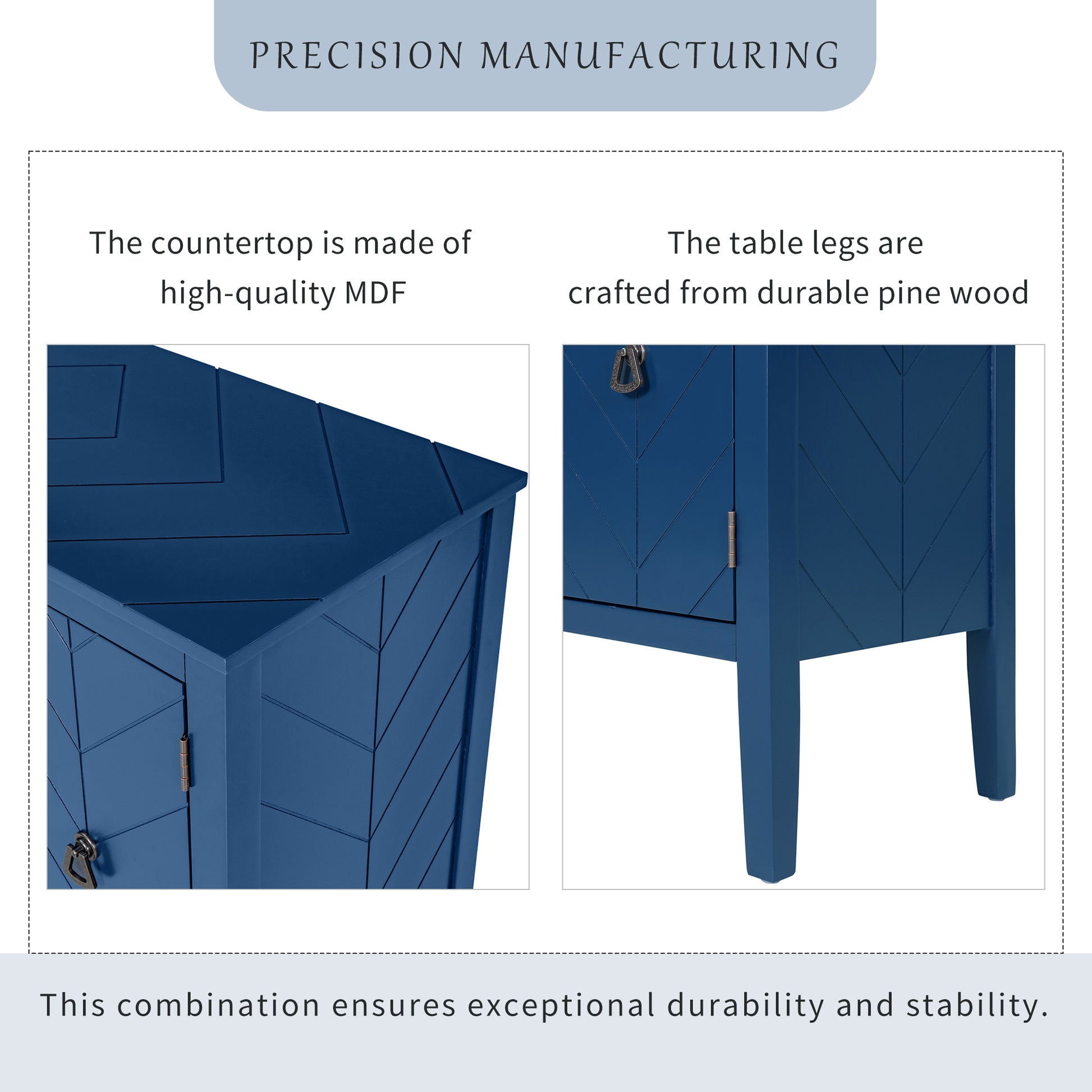 PRECISION MANUFACTURING

The countertop is made of high-quality MDF

The table legs are crafted from durable pine wood

This combination ensures exceptional durability and stability.