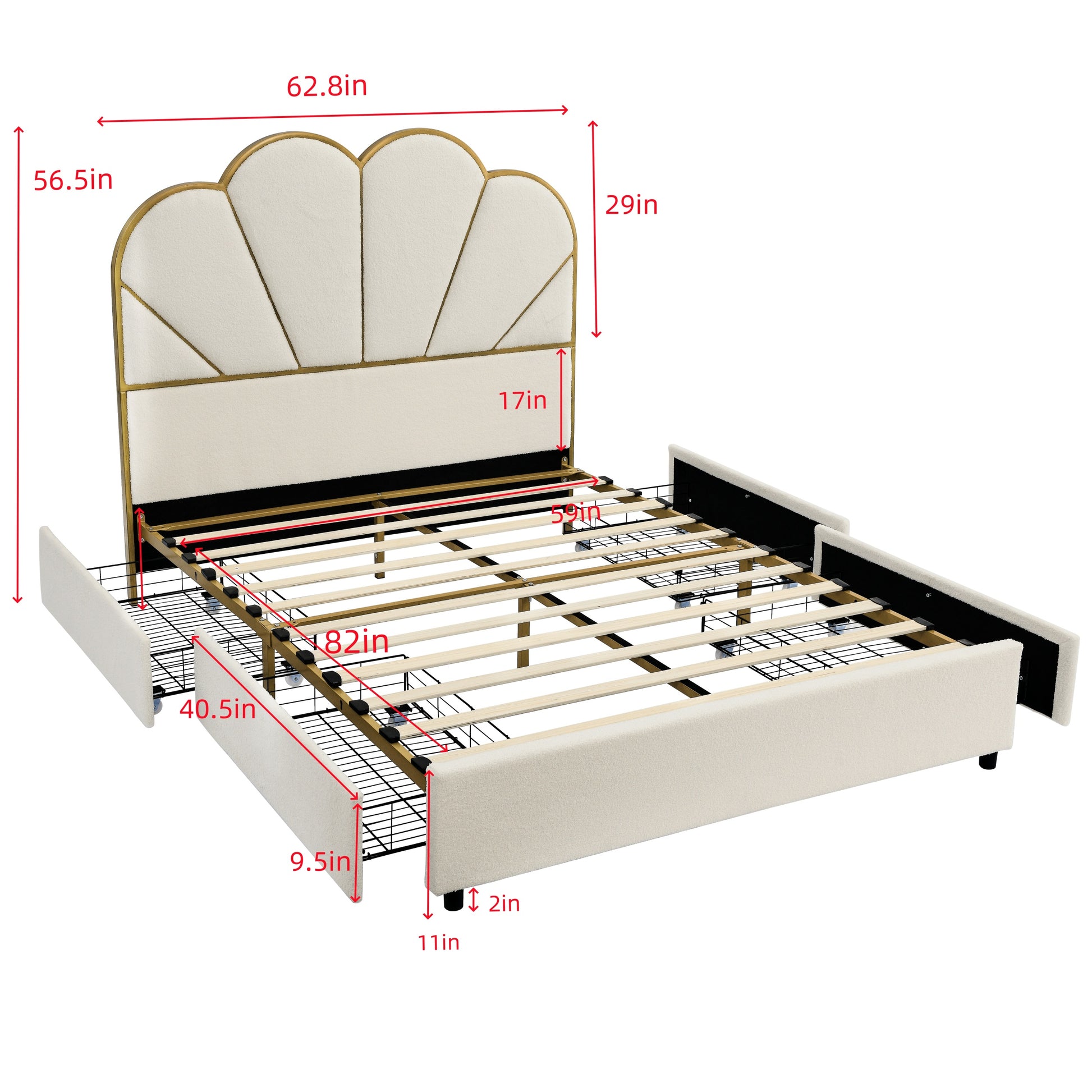 62.8in

56.5in

29in

17in

59in

82in

40.5in

9.5in

2in

11in