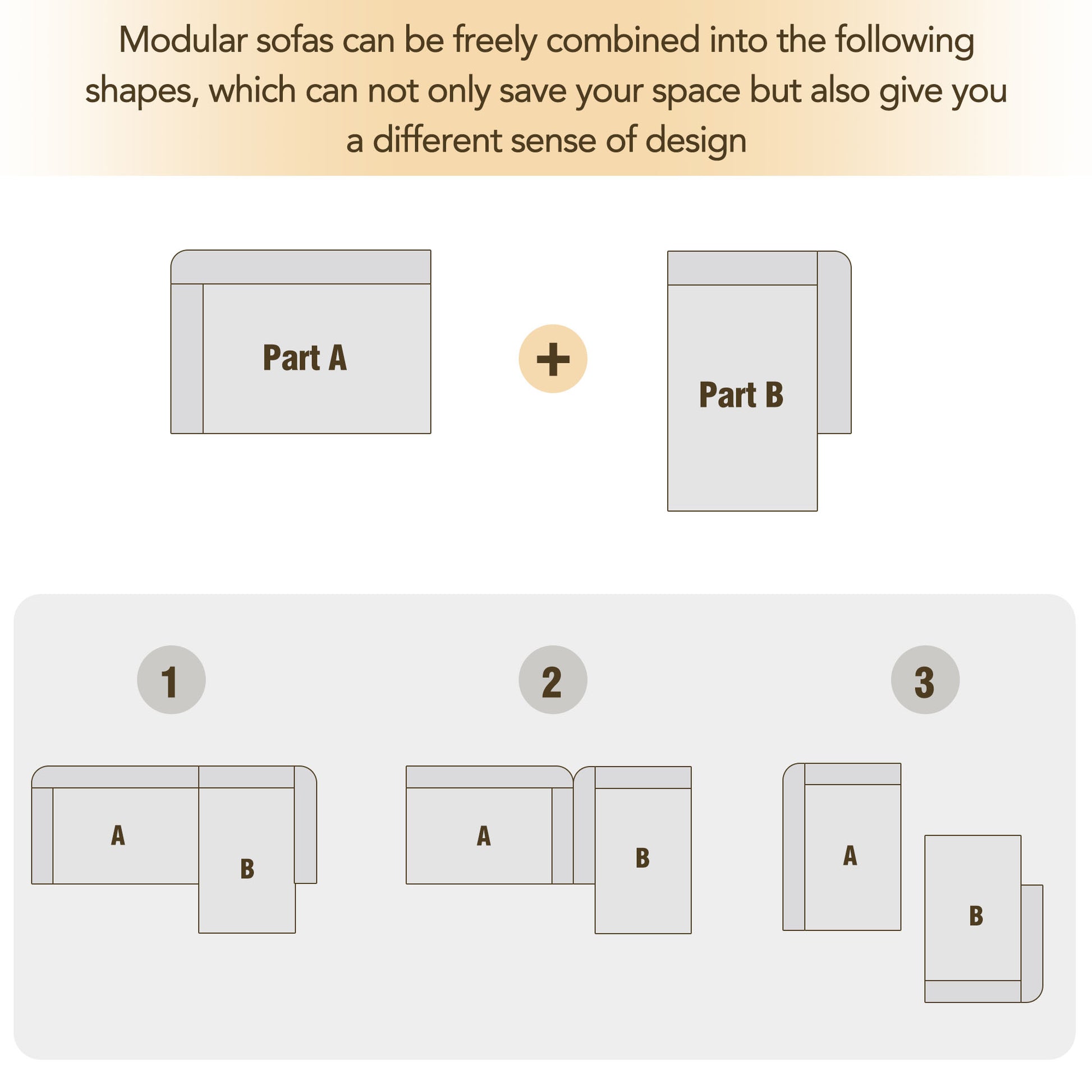 Modular sofas can be freely combined into the following shapes, which can not only save your space but also give you a different sense of design

Part A

+

Part B

1

2

3

A

B

A

B

A

B