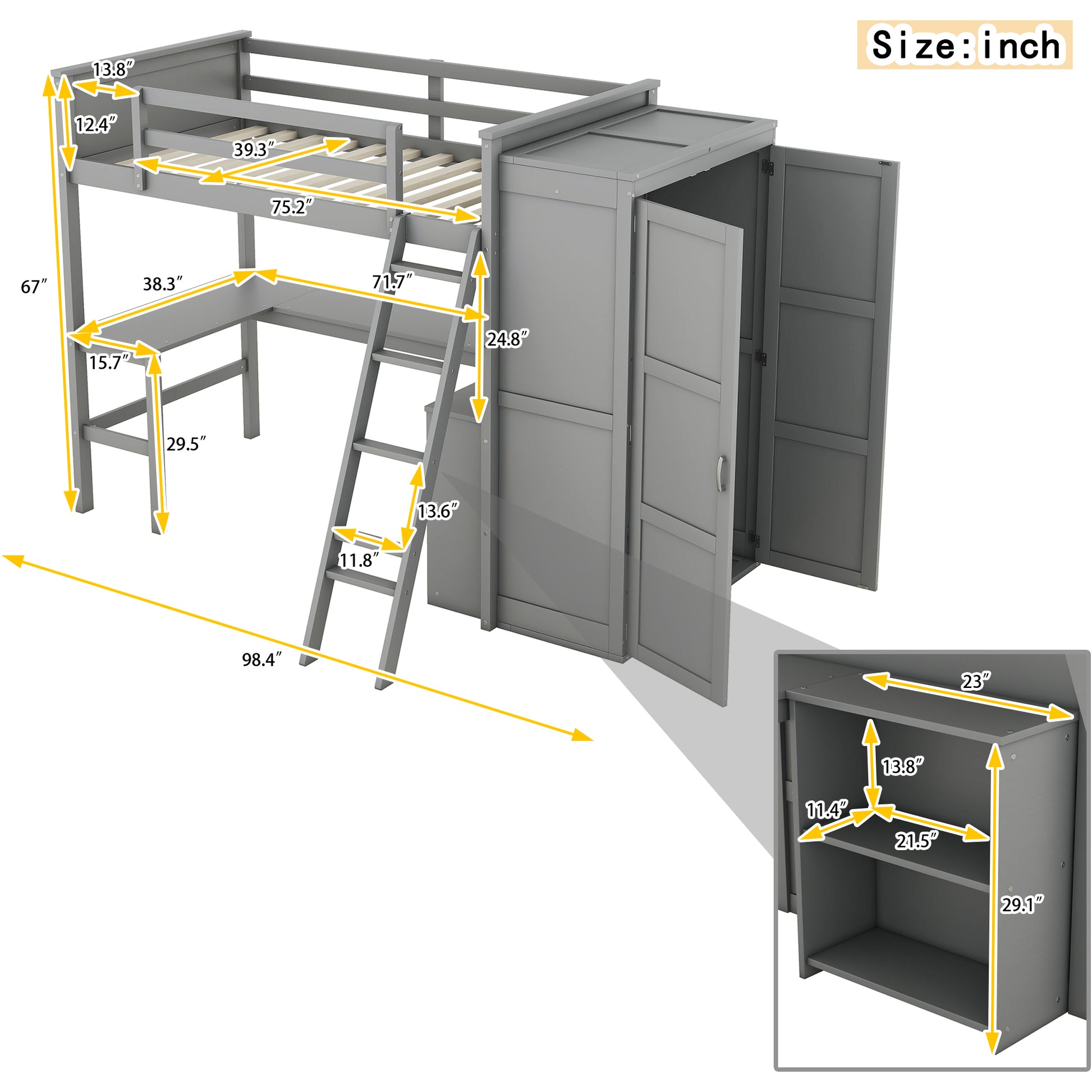 Size:inch

13.8″
12.4″
39.3″
75.2″
67″
38.3″
71.7″
24.8″
15.7″
29.5″
13.6″
11.8″
98.4″

23″
13.8″
11.4″
21.5″
29.1″