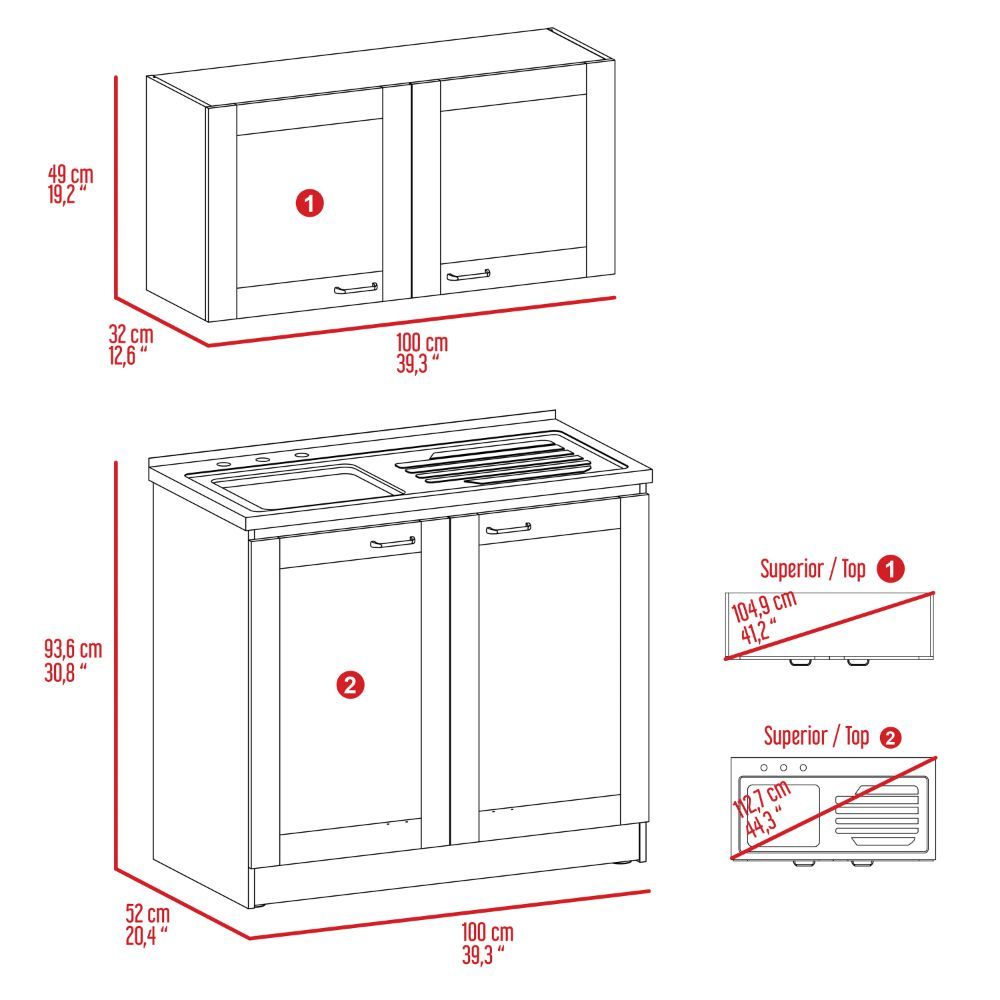 49 cm
19,2 "

1

32 cm
12,6 "

100 cm
39,3 "

93,6 cm
30,8 "

2

52 cm
20,4 "

100 cm
39,3 "

Superior / Top 1

104,9 cm
41,2 "

Superior / Top 2

112,7 cm
44,3 "