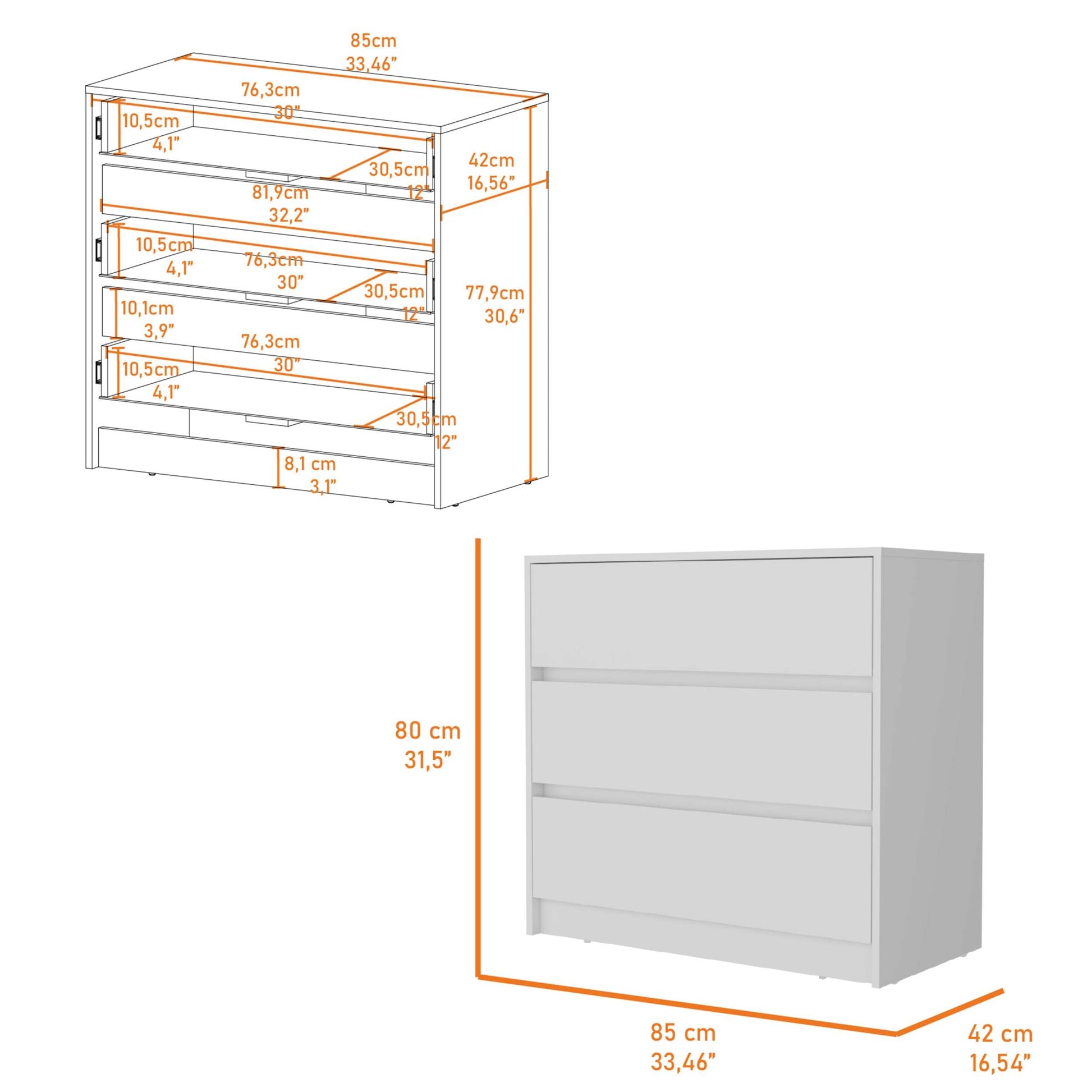 85cm
33,46”

76,3cm
30”

10,5cm
4,1”

30,5cm
12”

42cm
16,56”

81,9cm
32,2”

10,5cm
4,1”

76,3cm
30”

30,5cm
12”

77,9cm
30,6”

10,1cm
3,9”

76,3cm
30”

10,5cm
4,1”

30,5cm
12”

8,1 cm
3,1”

80 cm
31,5”

85 cm
33,46”

42 cm
16,54”