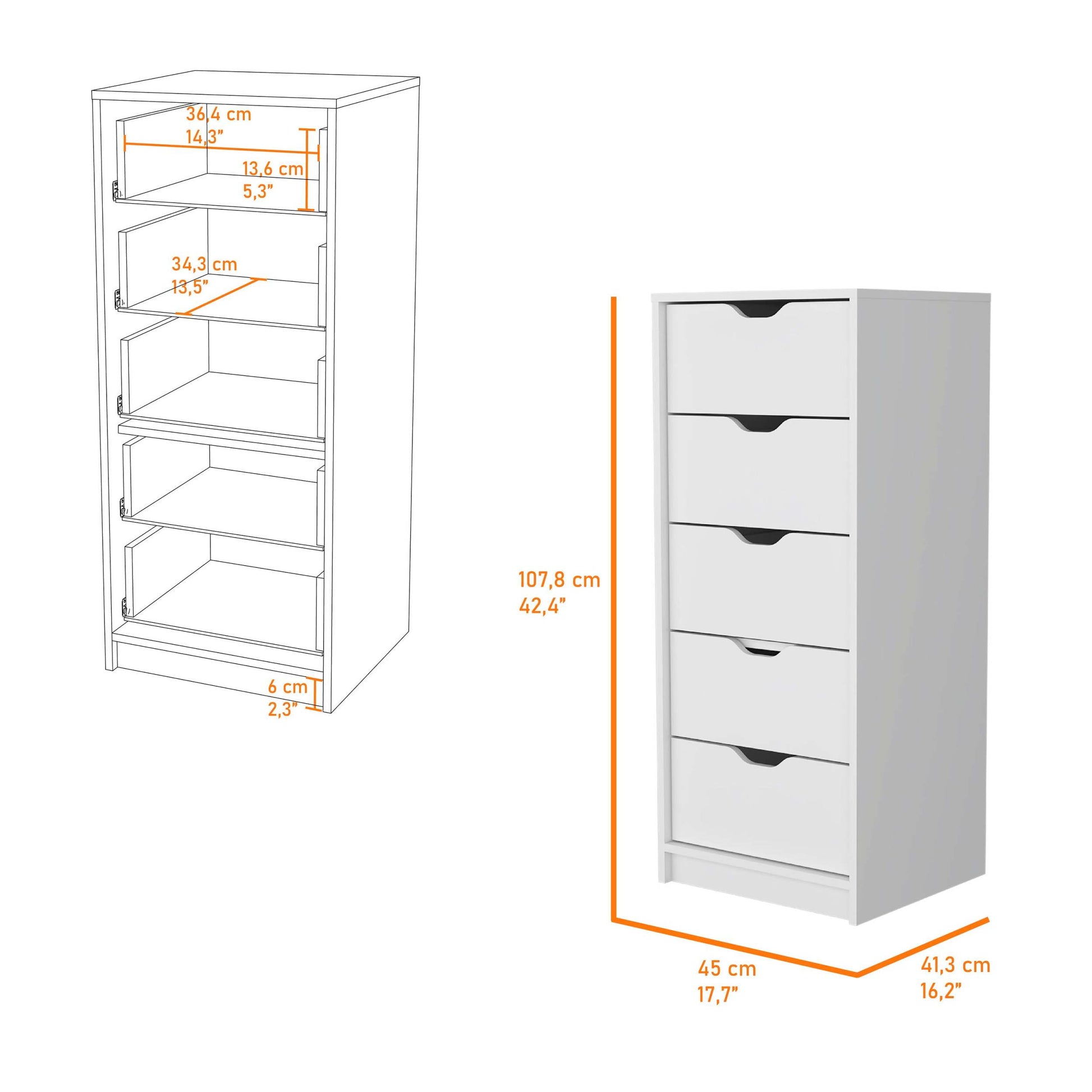 36,4 cm
14,3”

13,6 cm
5,3”

34,3 cm
13,5”

6 cm
2,3”

107,8 cm
42,4”

45 cm
17,7”

41,3 cm
16,2”