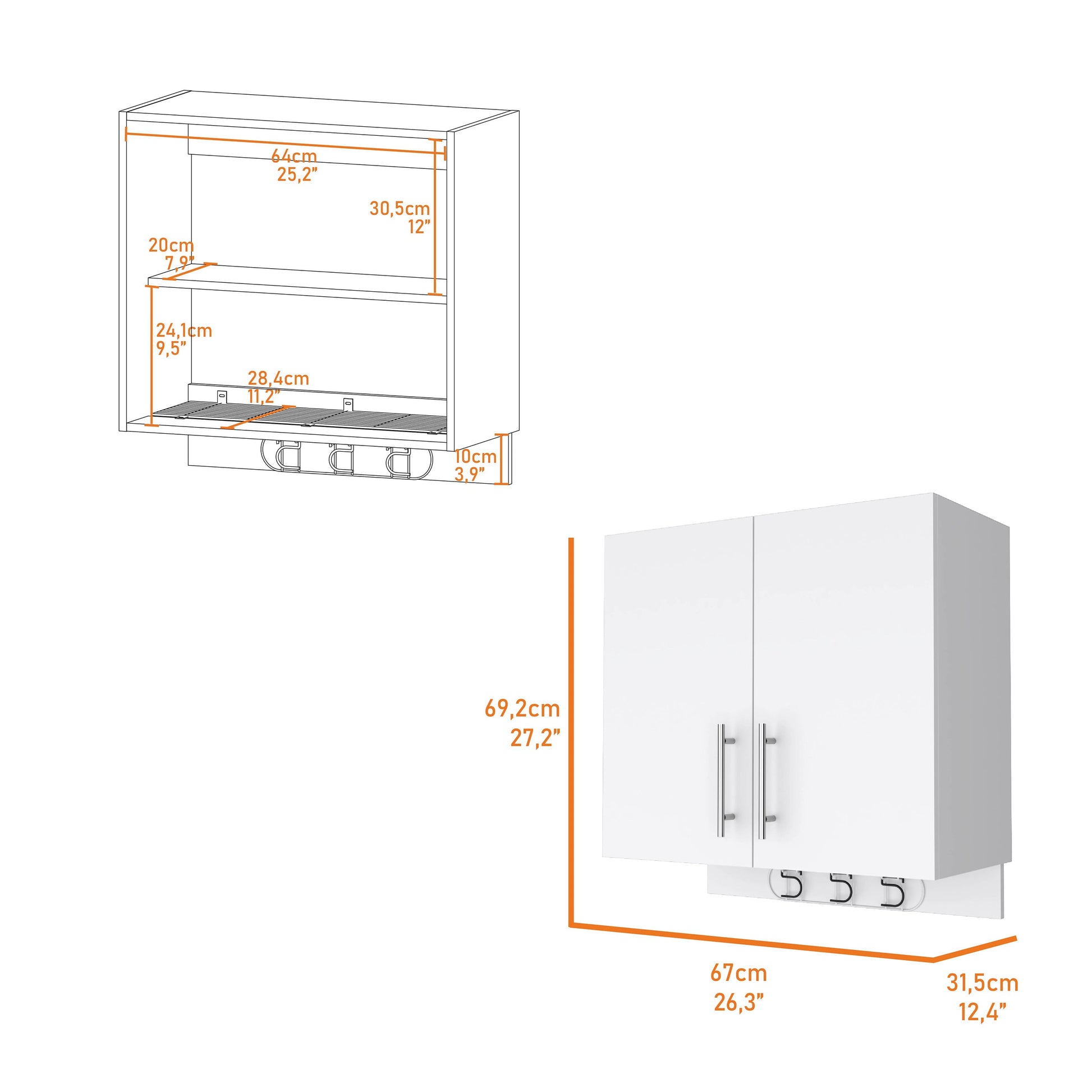 64cm
25,2”

30,5cm
12”

20cm
7,9”

24,1cm
9,5”

28,4cm
11,2”

10cm
3,9”

69,2cm
27,2”

67cm
26,3”

31,5cm
12,4”