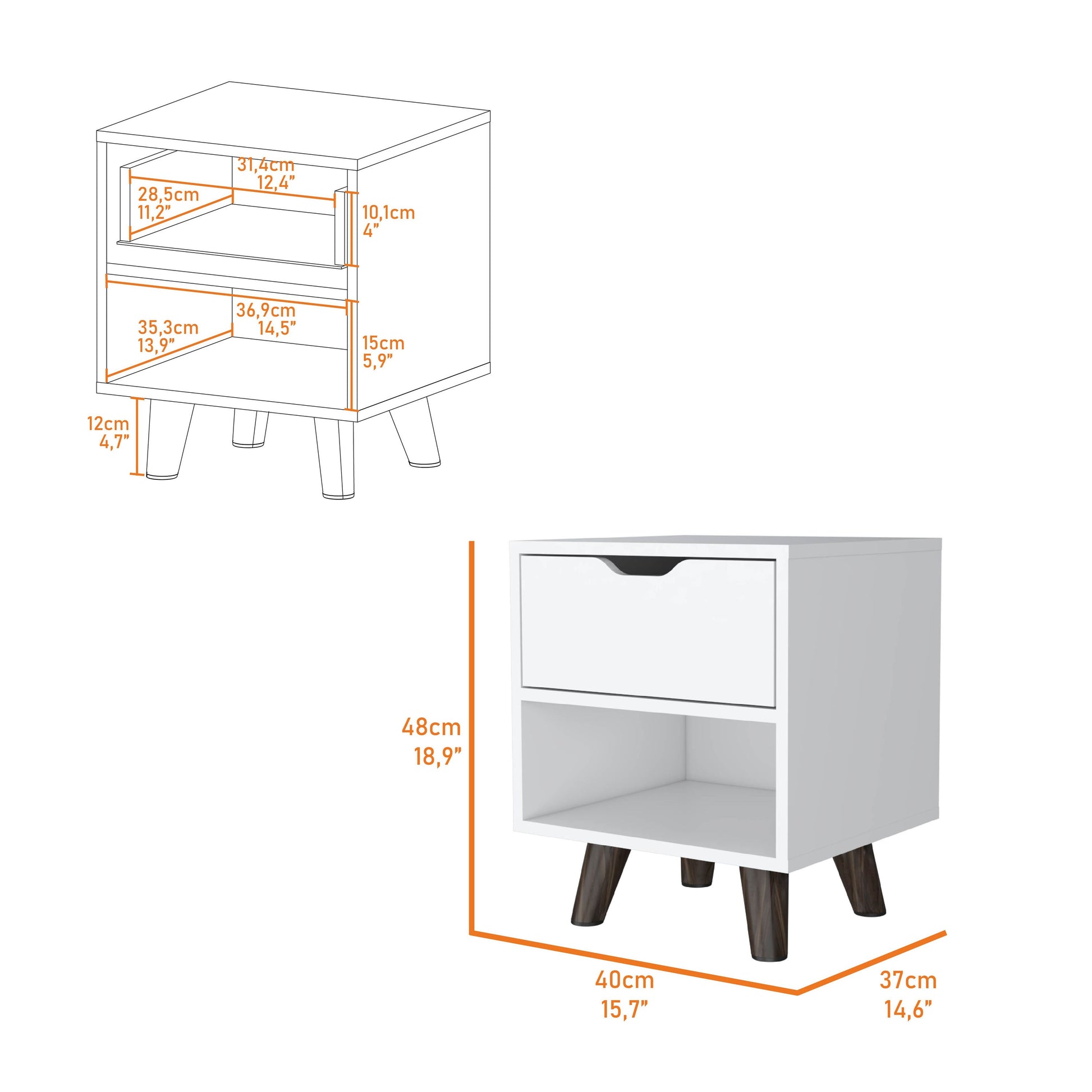 31,4cm
12,4”
28,5cm
11,2”
10,1cm
4”
36,9cm
14,5”
35,3cm
13,9”
15cm
5,9”
12cm
4,7”

48cm
18,9”
40cm
15,7”
37cm
14,6”