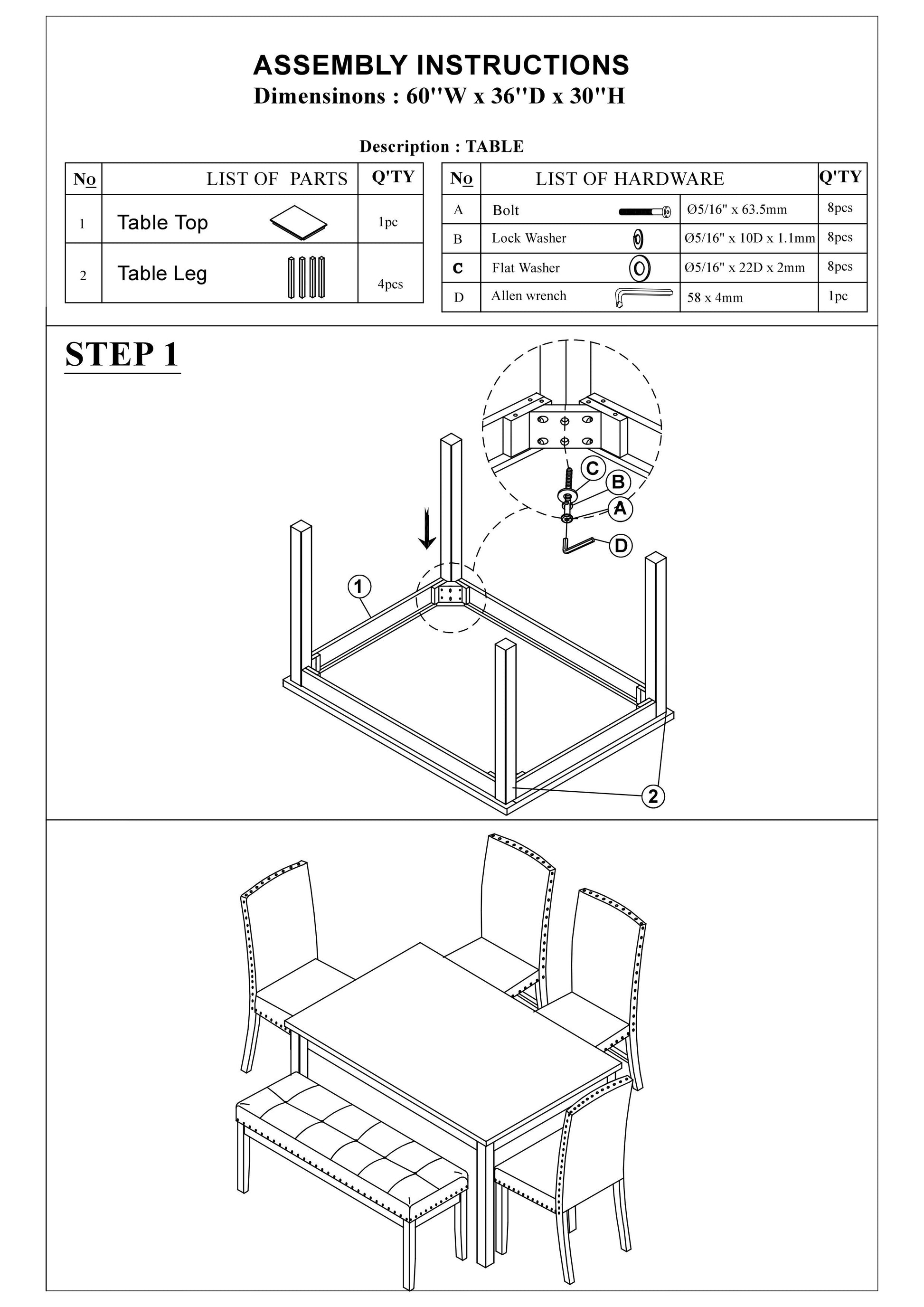 ASSEMBLY INSTRUCTIONS
Dimensinons : 60''W x 36''D x 30''H

Description : TABLE

| No | LIST OF PARTS | Q'TY |
|---|---|---|
| 1 | Table Top | 1pc |
| 2 | Table Leg | 4pcs |

| No | LIST OF HARDWARE | | Q'TY |
|---|---|---|---|
| A | Bolt | Ø5/16" x 63.5mm | 8pcs |
| B | Lock Washer | Ø5/16" x 10D x 1.1mm | 8pcs |
| C | Flat Washer | Ø5/16" x 22D x 2mm | 8pcs |
| D | Allen wrench | 58 x 4mm | 1pc |

STEP 1

C
B
A
D
1
2