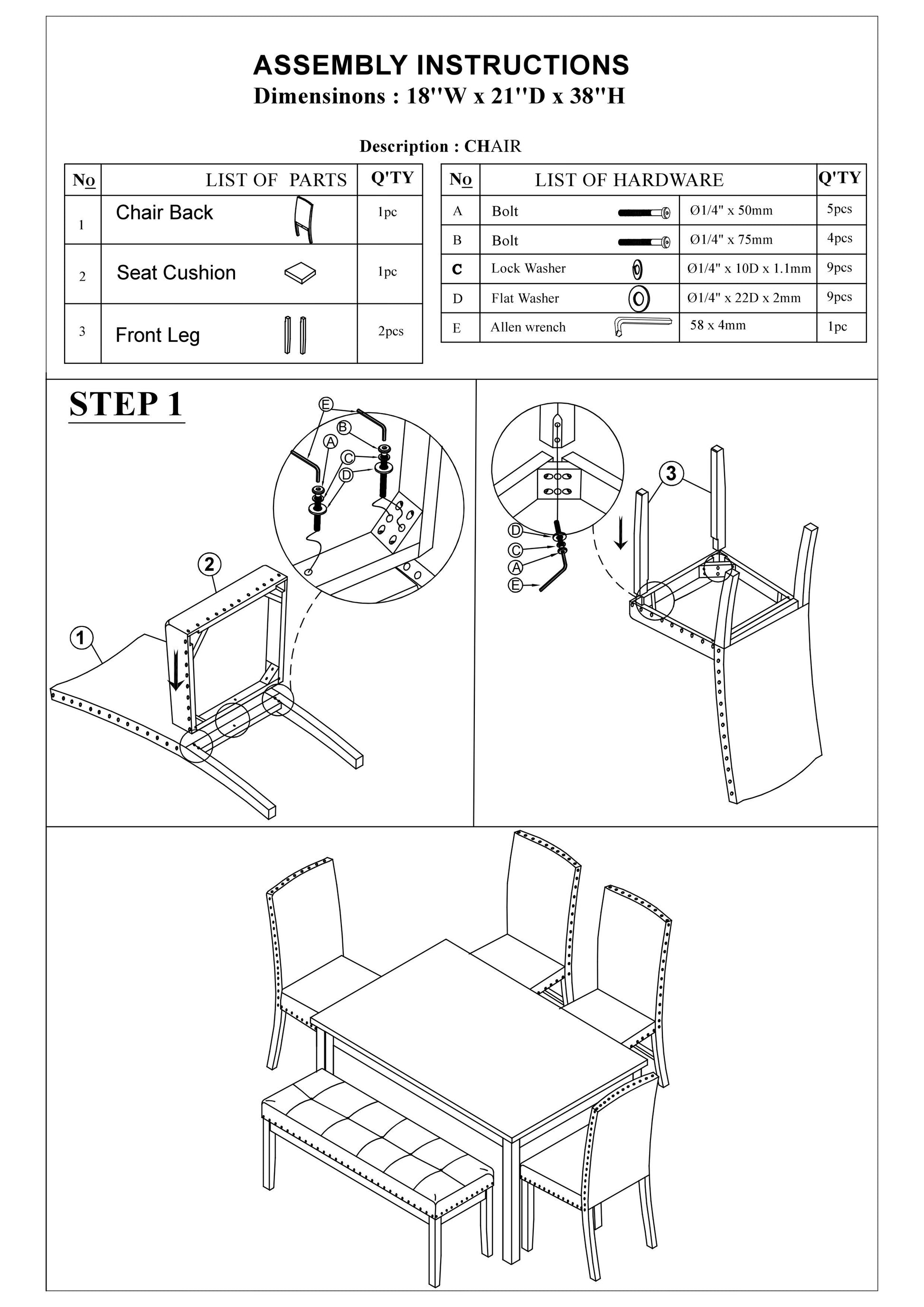 ASSEMBLY INSTRUCTIONS
Dimensinons : 18''W x 21''D x 38''H

Description : CHAIR

| No | LIST OF PARTS | Q'TY |
|---|---|---|
| 1 | Chair Back | 1pc |
| 2 | Seat Cushion | 1pc |
| 3 | Front Leg | 2pcs |

| No | LIST OF HARDWARE | | Q'TY |
|---|---|---|---|
| A | Bolt | Ø1/4" x 50mm | 5pcs |
| B | Bolt | Ø1/4" x 75mm | 4pcs |
| C | Lock Washer | Ø1/4" x 10D x 1.1mm | 9pcs |
| D | Flat Washer | Ø1/4" x 22D x 2mm | 9pcs |
| E | Allen wrench | 58 x 4mm | 1pc |

STEP 1

E B A C D 2 1

D C A E 3