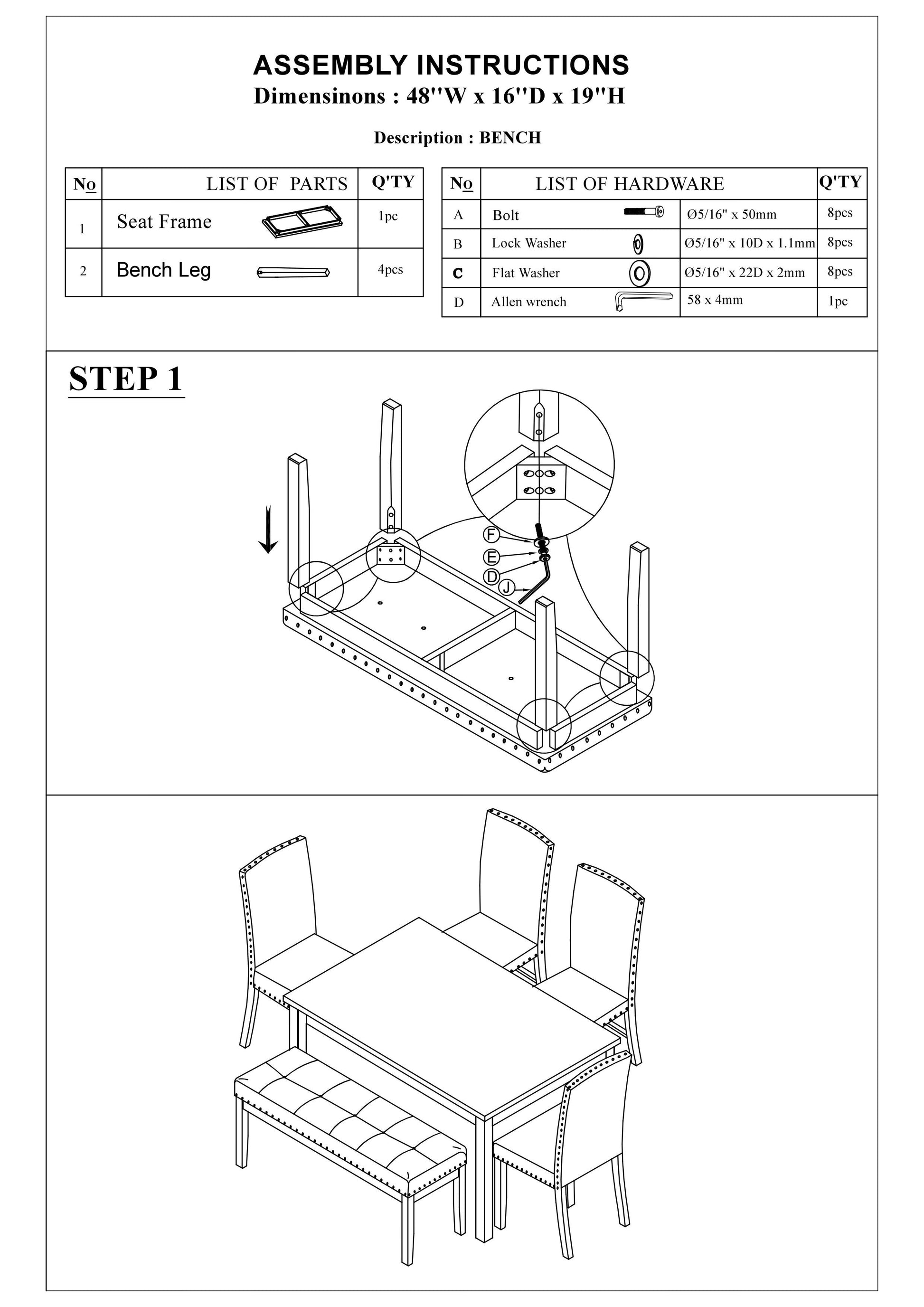 ASSEMBLY INSTRUCTIONS
Dimensinons : 48''W x 16''D x 19''H

Description : BENCH

| No | LIST OF PARTS | Q'TY |
|---|---|---|
| 1 | Seat Frame | 1pc |
| 2 | Bench Leg | 4pcs |

| No | LIST OF HARDWARE | | Q'TY |
|---|---|---|---|
| A | Bolt | Ø5/16" x 50mm | 8pcs |
| B | Lock Washer | Ø5/16" x 10D x 1.1mm | 8pcs |
| C | Flat Washer | Ø5/16" x 22D x 2mm | 8pcs |
| D | Allen wrench | 58 x 4mm | 1pc |

STEP 1

F
E
D
J