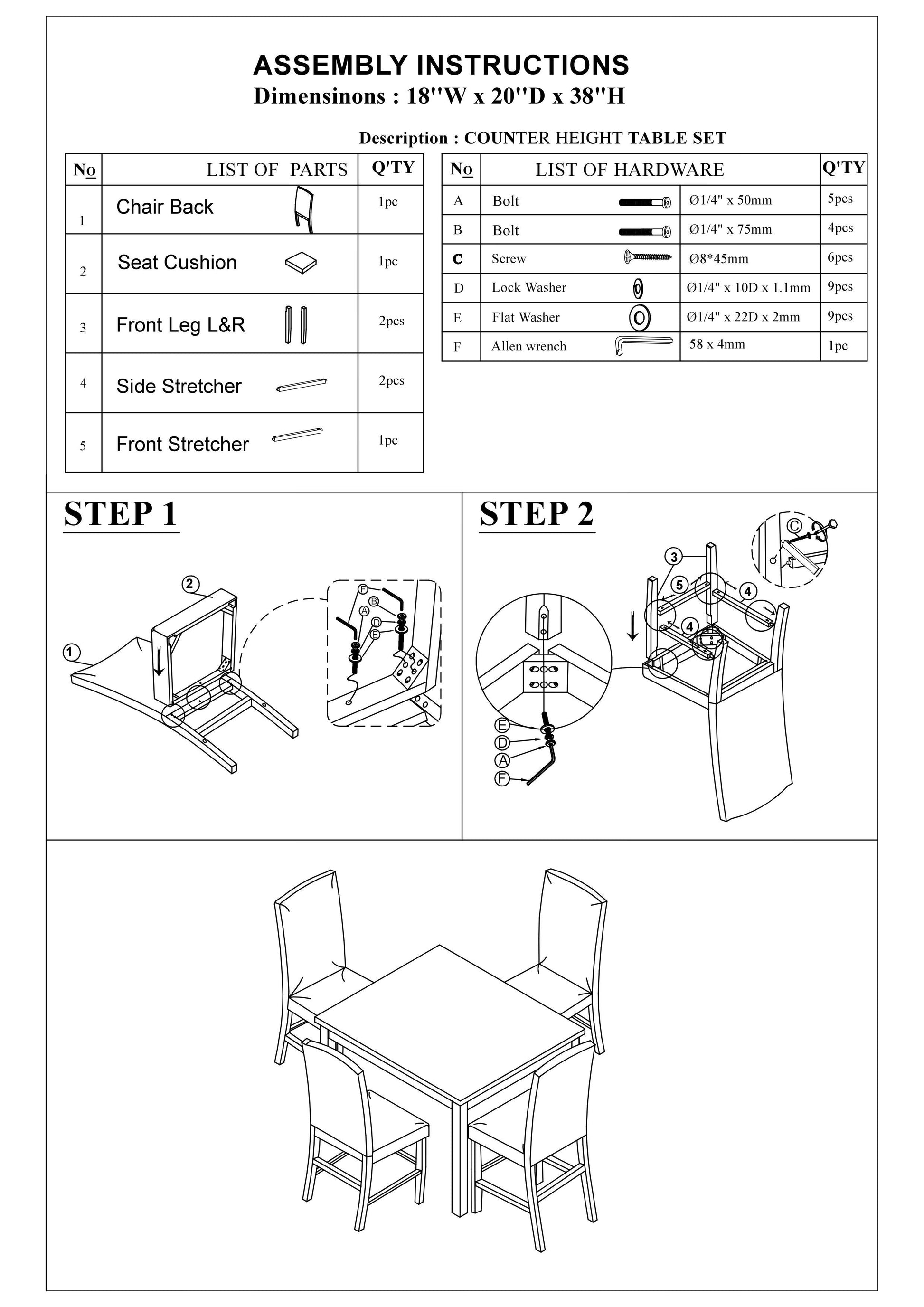 ASSEMBLY INSTRUCTIONS
Dimensinons : 18''W x 20''D x 38''H

Description : COUNTER HEIGHT TABLE SET

| No | LIST OF PARTS | Q'TY |
|---|---|---|
| 1 | Chair Back | 1pc |
| 2 | Seat Cushion | 1pc |
| 3 | Front Leg L&R | 2pcs |
| 4 | Side Stretcher | 2pcs |
| 5 | Front Stretcher | 1pc |

| No | LIST OF HARDWARE | | Q'TY |
|---|---|---|---|
| A | Bolt | Ø1/4" x 50mm | 5pcs |
| B | Bolt | Ø1/4" x 75mm | 4pcs |
| C | Screw | Ø8*45mm | 6pcs |
| D | Lock Washer | Ø1/4" x 10D x 1.1mm | 9pcs |
| E | Flat Washer | Ø1/4" x 22D x 2mm | 9pcs |
| F | Allen wrench | 58 x 4mm | 1pc |

STEP 1

2
1
F
B
A
D
E

STEP 2

C
3
5
4
4
E
D
A
F