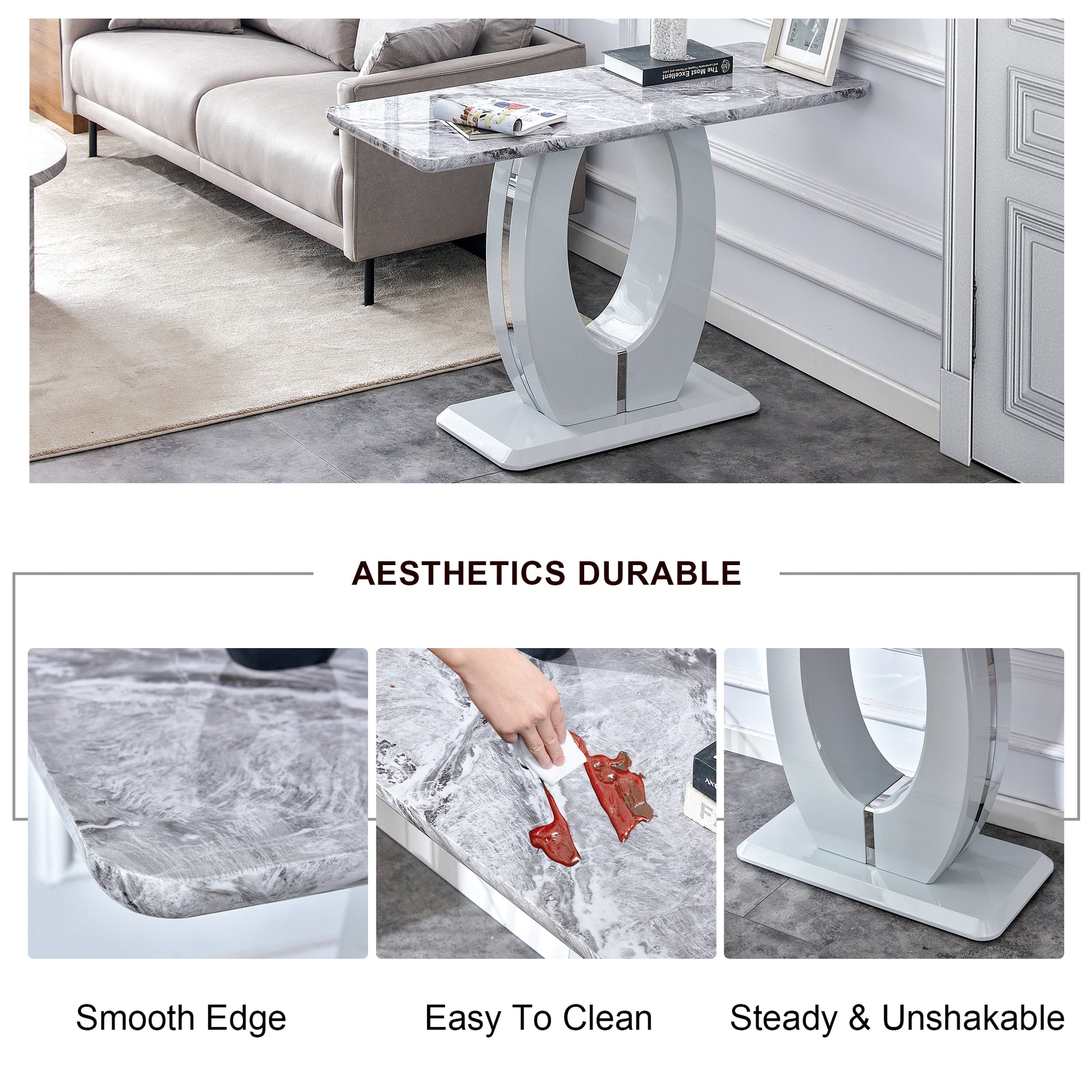 The Most Excellent

AESTHETICS DURABLE

Smooth Edge

Easy To Clean

Steady & Unshakable