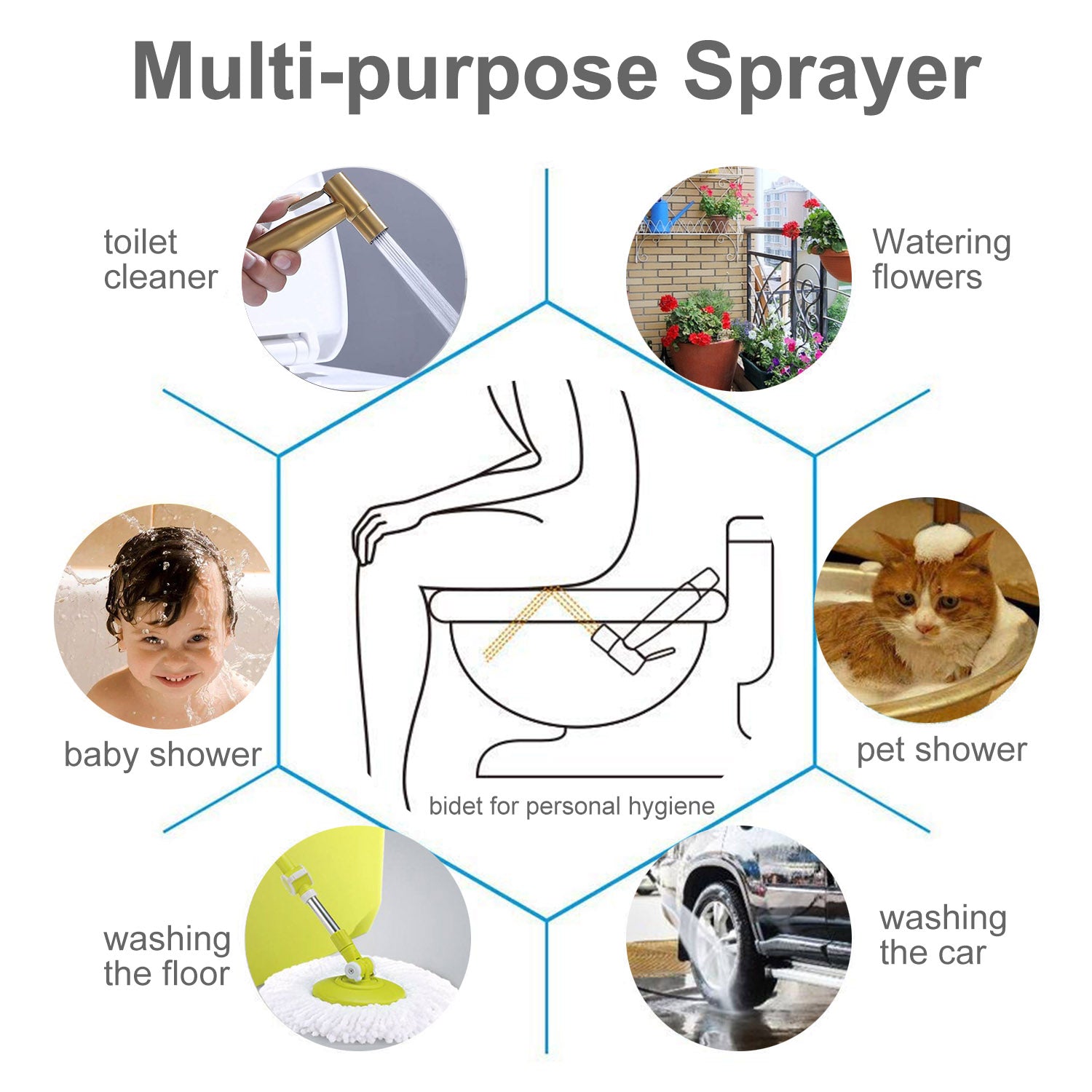 Multi-purpose Sprayer

toilet cleaner

Watering flowers

baby shower

pet shower

bidet for personal hygiene

washing the floor

washing the car