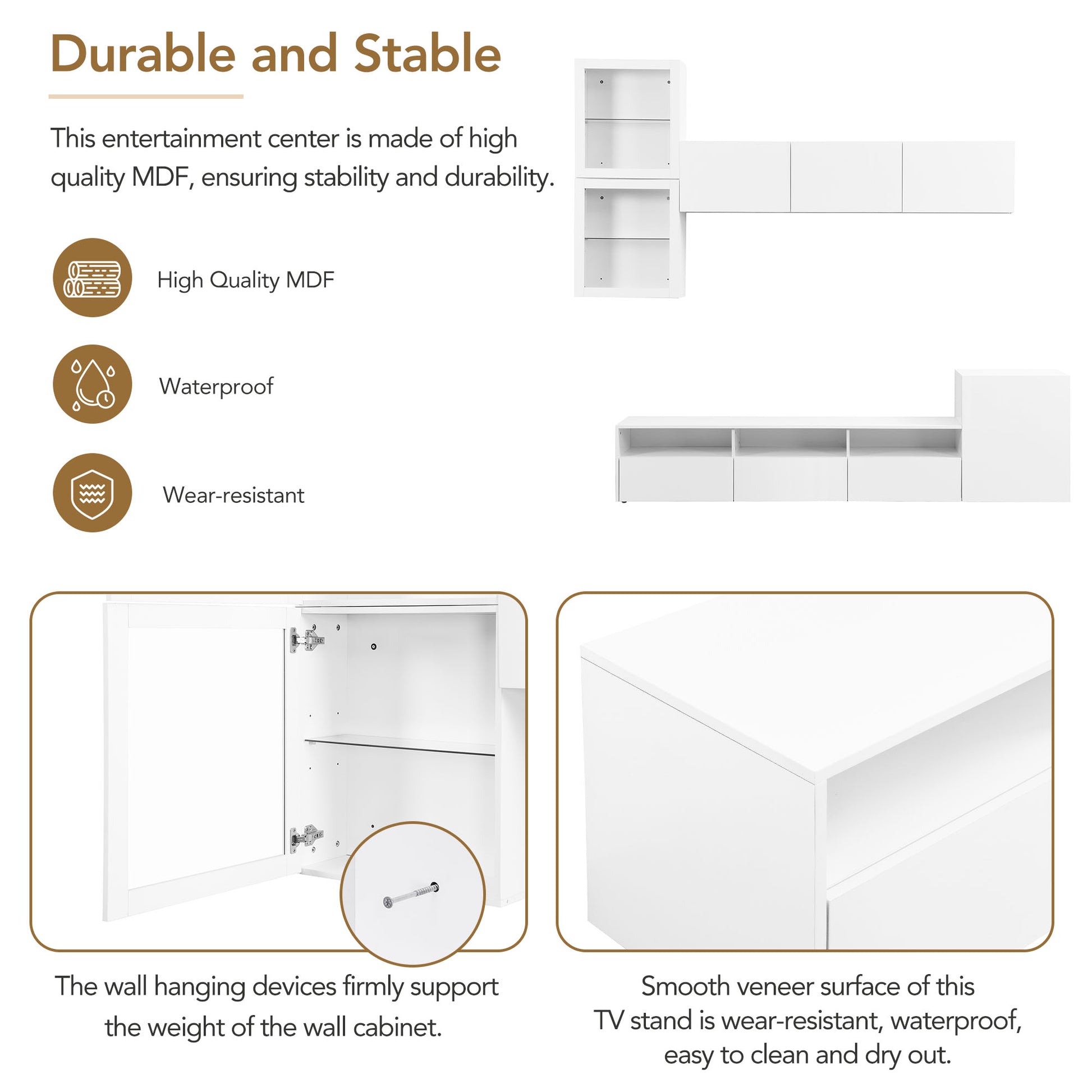 Durable and Stable

This entertainment center is made of high quality MDF, ensuring stability and durability.

High Quality MDF

Waterproof

Wear-resistant

The wall hanging devices firmly support the weight of the wall cabinet.

Smooth veneer surface of this TV stand is wear-resistant, waterproof, easy to clean and dry out.