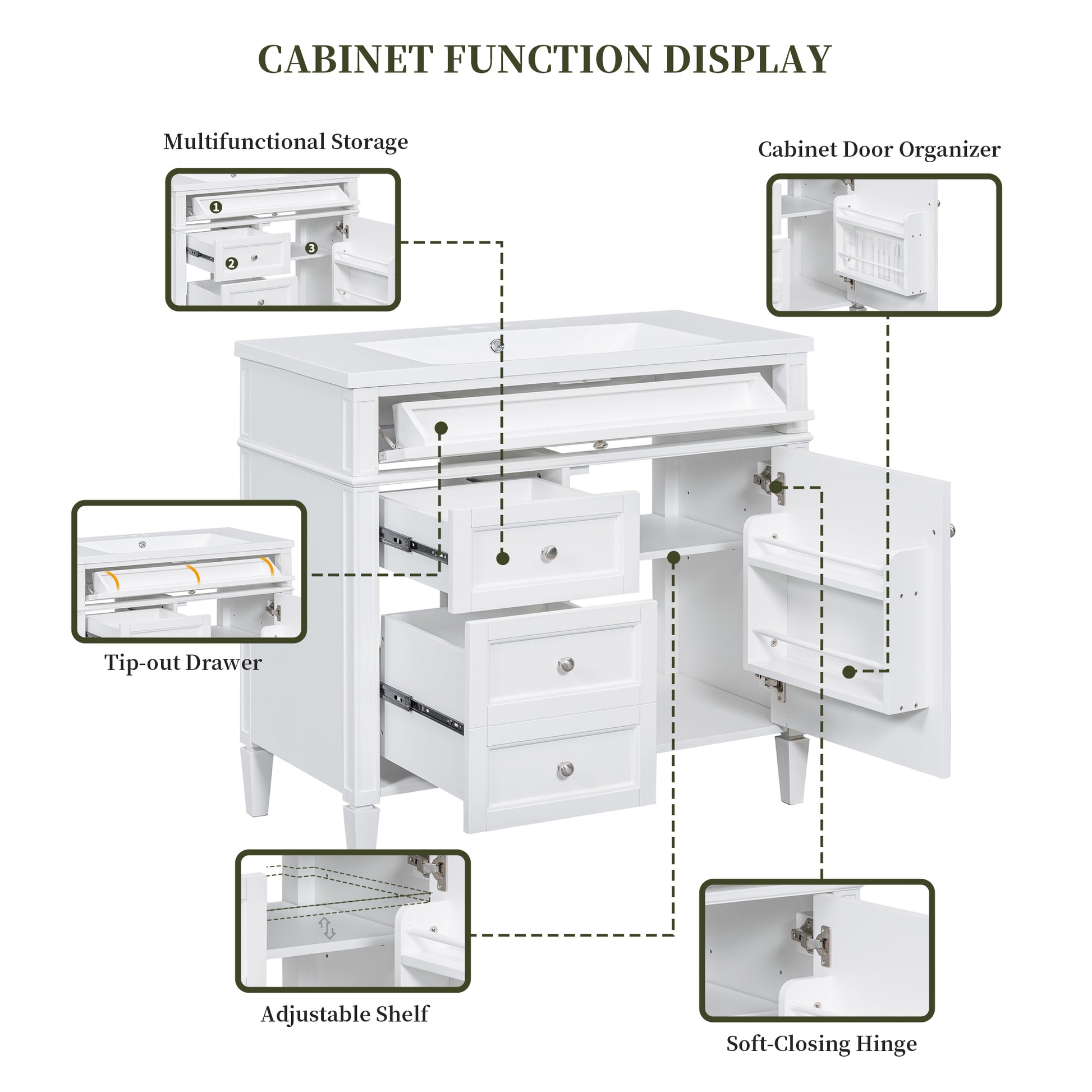 CABINET FUNCTION DISPLAY

Multifunctional Storage

1

2

3

Cabinet Door Organizer

Tip-out Drawer

Adjustable Shelf

Soft-Closing Hinge