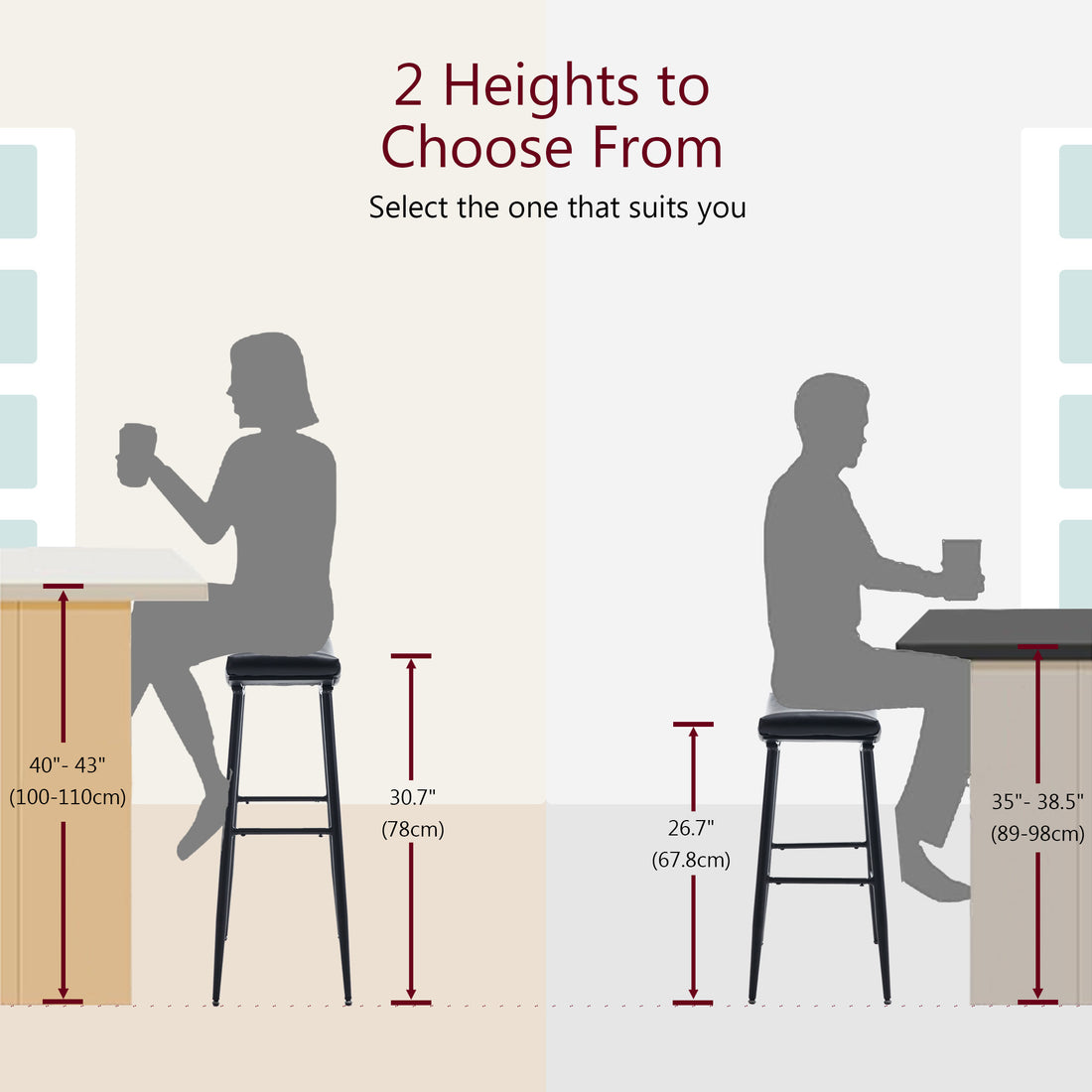 2 Heights to Choose From

Select the one that suits you

40"- 43"
(100-110cm)

30.7"
(78cm)

26.7"
(67.8cm)

35"- 38.5"
(89-98cm)